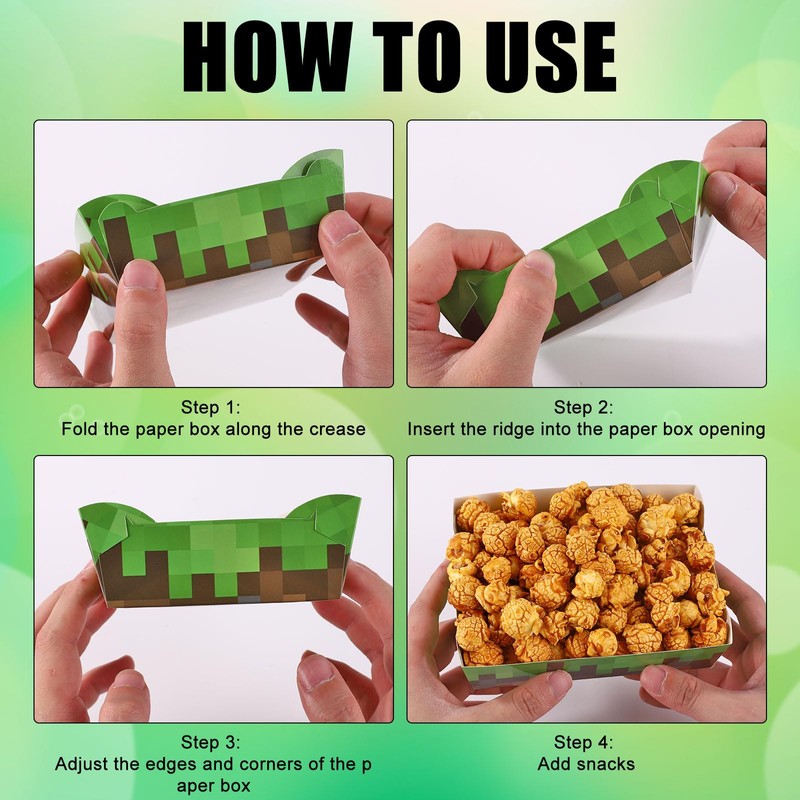 HOW TO USE

Step 1:
Fold the paper box along the crease

Step 2:
Insert the ridge into the paper box opening

Step 3:
Adjust the edges and corners of the p aper box

Step 4:
Add snacks