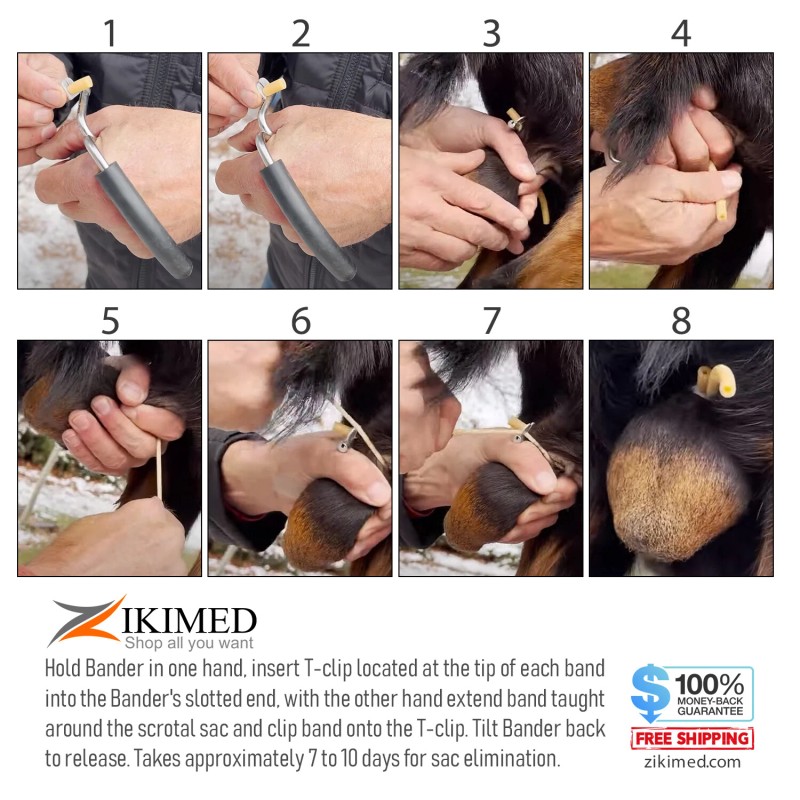 1
2
3
4
5
6
7
8

ZIKIMED
Shop all you want

Hold Bander in one hand, insert T-clip located at the tip of each band into the Bander's slotted end, with the other hand extend band taught around the scrotal sac and clip band onto the T-clip. Tilt Bander back to release. Takes approximately 7 to 10 days for sac elimination.

$ 100% MONEY-BACK GUARANTEE
FREE SHIPPING
zikimed.com