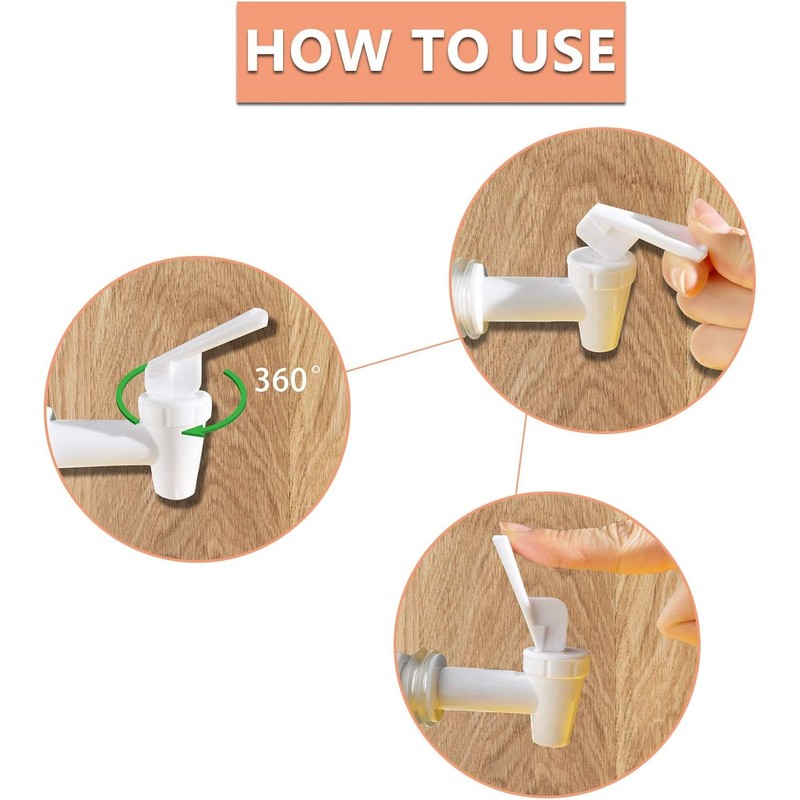 HOW TO USE

360°