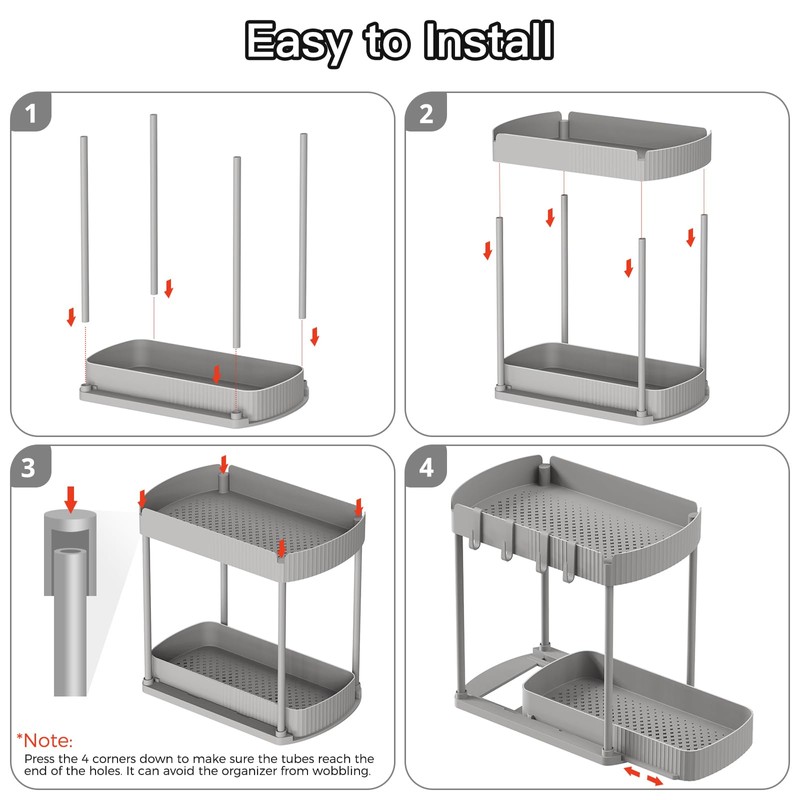 Easy to Install

1

2

3

*Note:
Press the 4 corners down to make sure the tubes reach the end of the holes. It can avoid the organizer from wobbling.

4