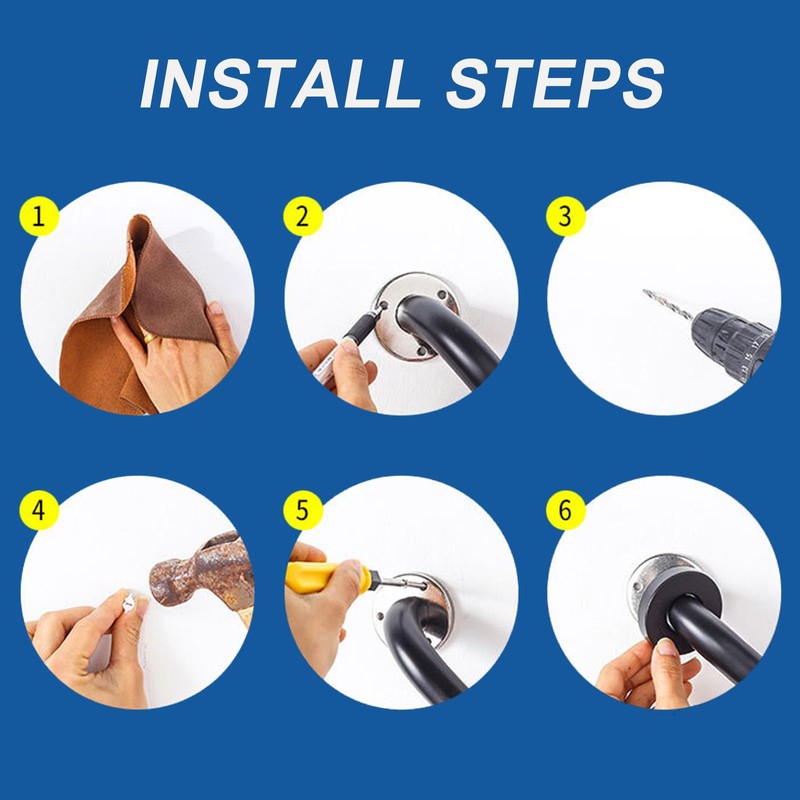 INSTALL STEPS

1

2

3

4

5

6