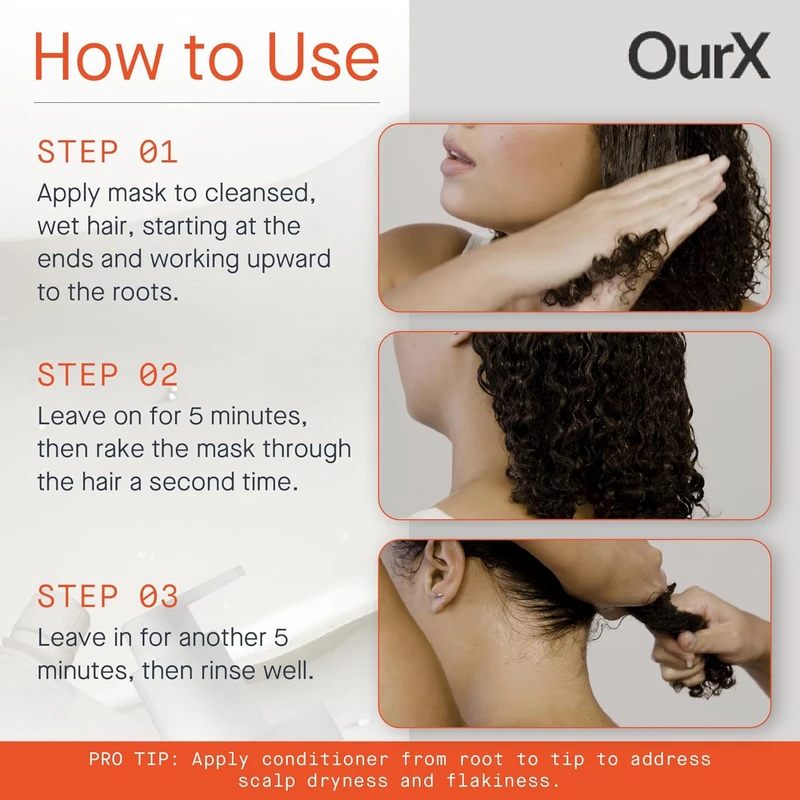 How to Use

OurX

STEP 01
Apply mask to cleansed, wet hair, starting at the ends and working upward to the roots.

STEP 02
Leave on for 5 minutes, then rake the mask through the hair a second time.

STEP 03
Leave in for another 5 minutes, then rinse well.

PRO TIP: Apply conditioner from root to tip to address scalp dryness and flakiness.