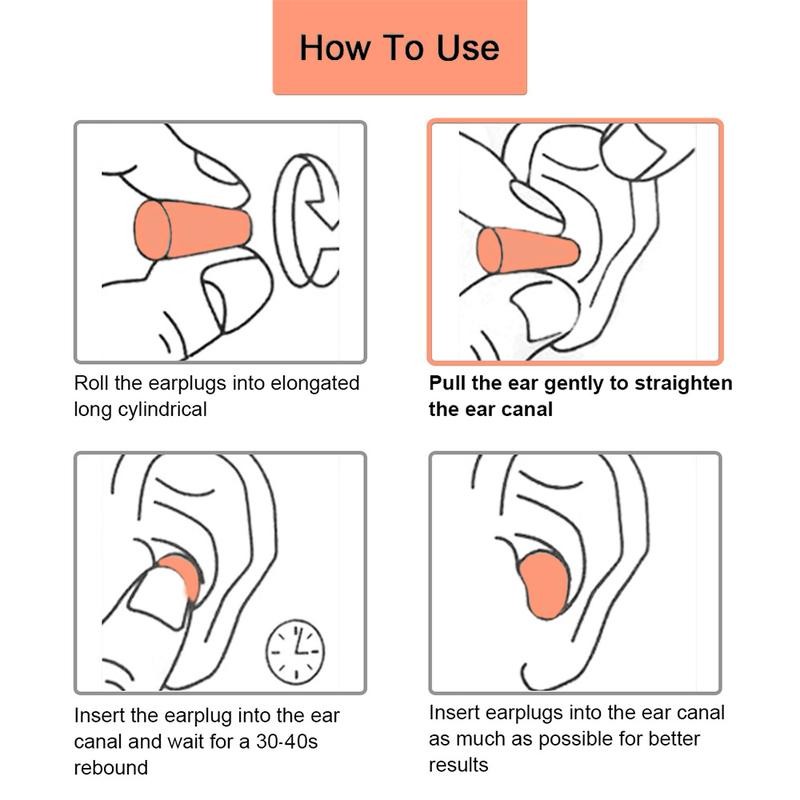 How To Use

Roll the earplugs into elongated long cylindrical

Pull the ear gently to straighten the ear canal

Insert the earplug into the ear canal and wait for a 30-40s rebound

Insert earplugs into the ear canal as much as possible for better results