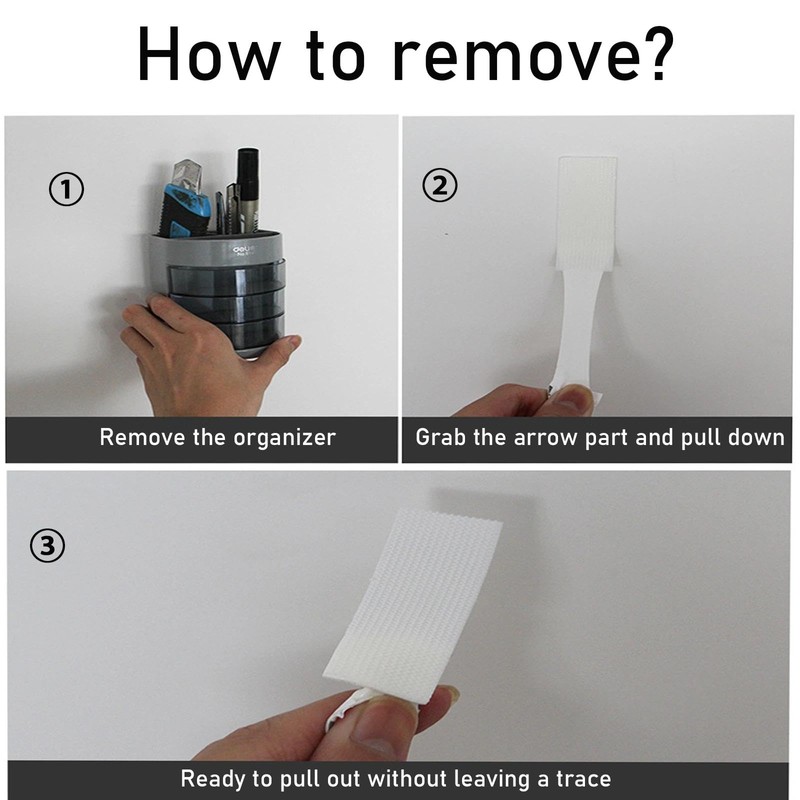 How to remove?

①

deli

Remove the organizer

②

Grab the arrow part and pull down

③

Ready to pull out without leaving a trace