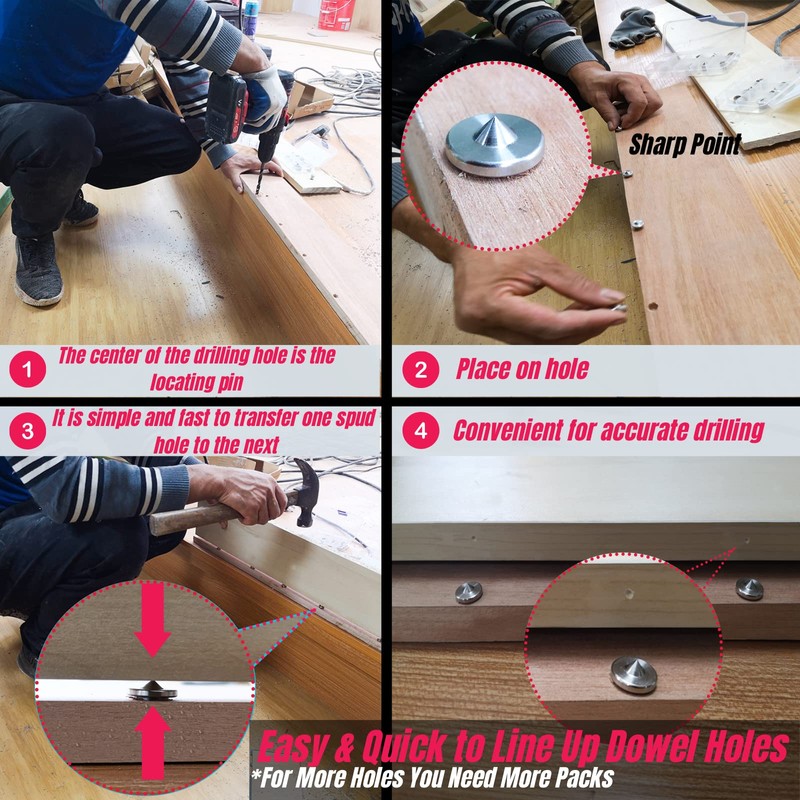 Sharp Point

1 The center of the drilling hole is the locating pin

2 Place on hole

3 It is simple and fast to transfer one spud hole to the next

4 Convenient for accurate drilling

Easy & Quick to Line Up Dowel Holes
*For More Holes You Need More Packs