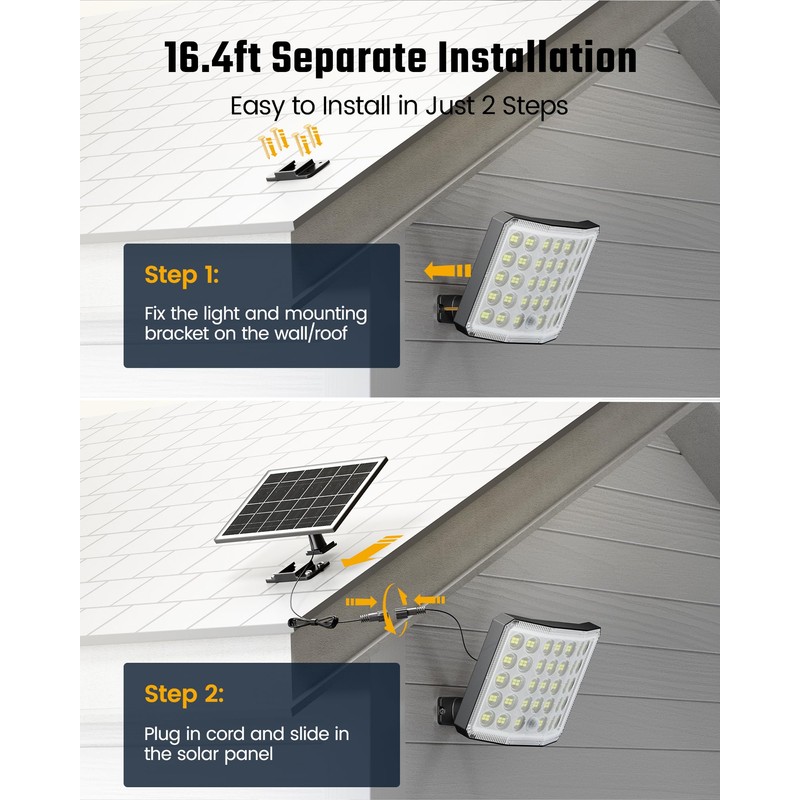 16.4ft Separate Installation

Easy to Install in Just 2 Steps

Step 1:

Fix the light and mounting bracket on the wall/roof

Step 2:

Plug in cord and slide in the solar panel