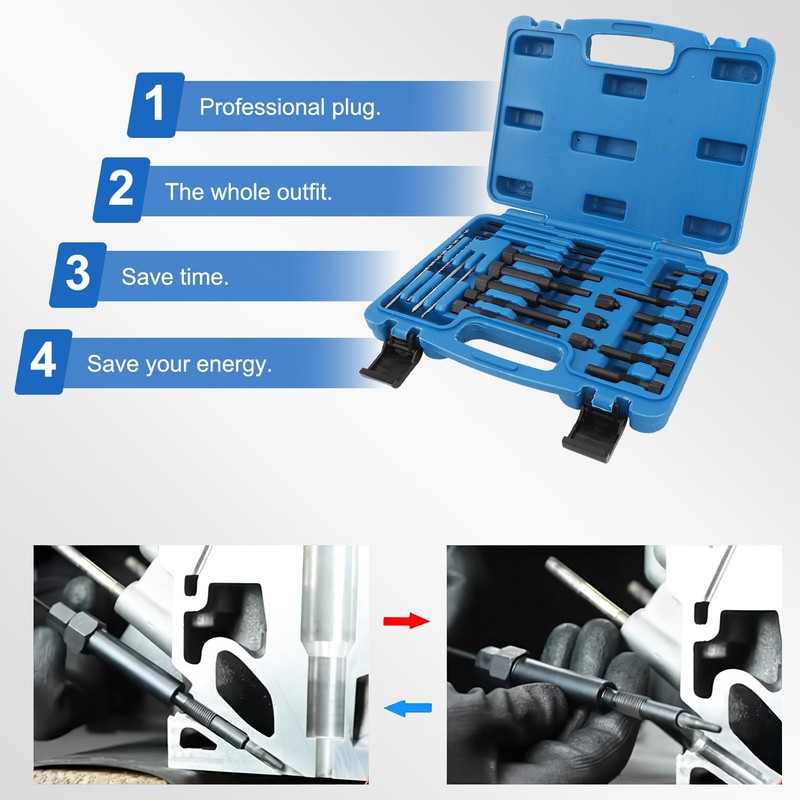 1 Professional plug.

2 The whole outfit.

3 Save time.

4 Save your energy.