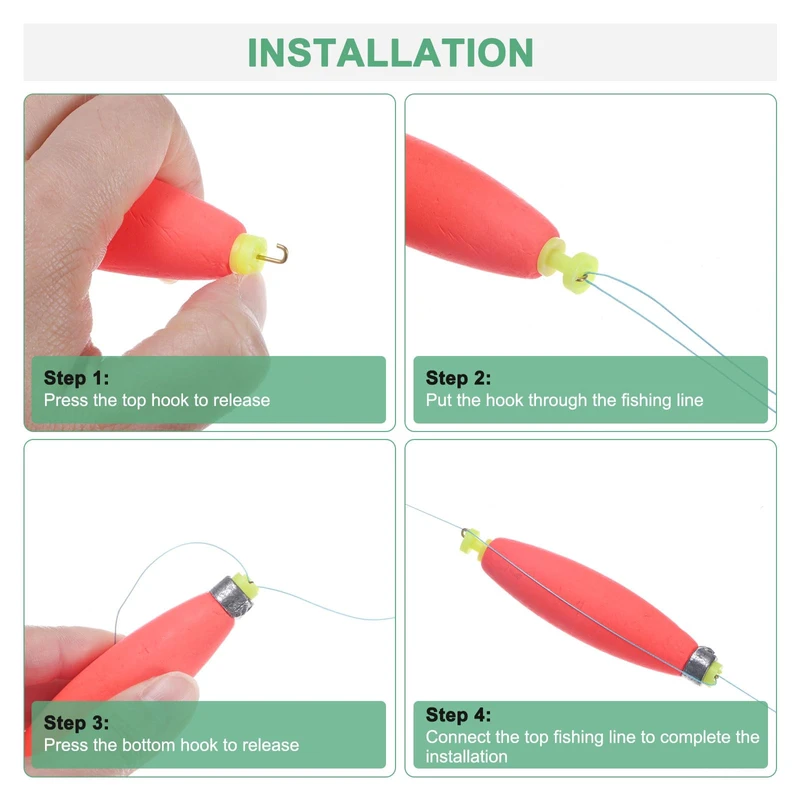 INSTALLATION

Step 1:
Press the top hook to release

Step 2:
Put the hook through the fishing line

Step 3:
Press the bottom hook to release

Step 4:
Connect the top fishing line to complete the installation