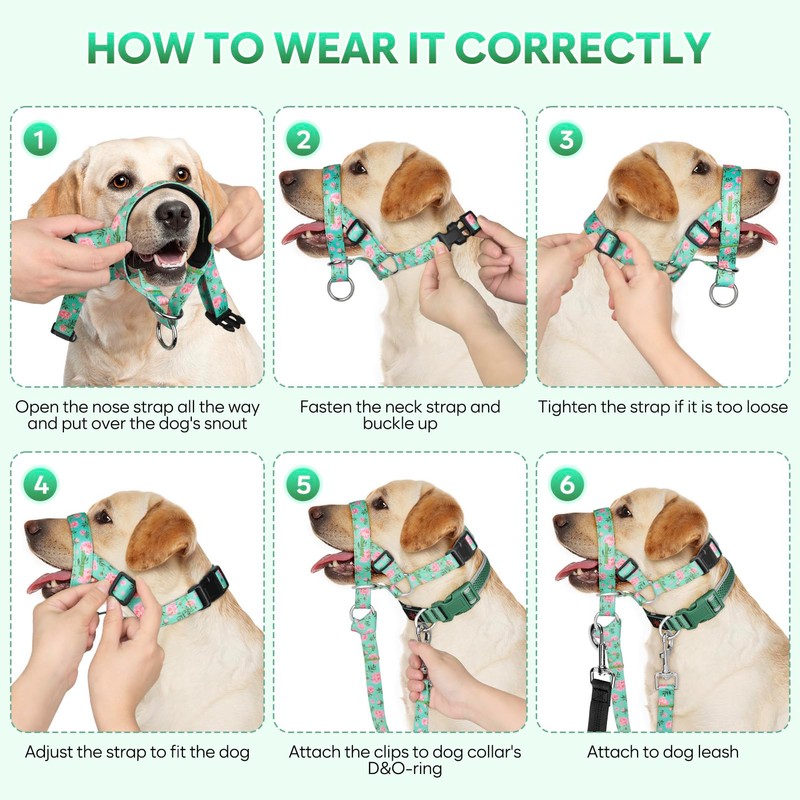 HOW TO WEAR IT CORRECTLY

1
Open the nose strap all the way and put over the dog's snout

2
Fasten the neck strap and buckle up

3
Tighten the strap if it is too loose

4
Adjust the strap to fit the dog

5
Attach the clips to dog collar's D&O-ring

6
Attach to dog leash