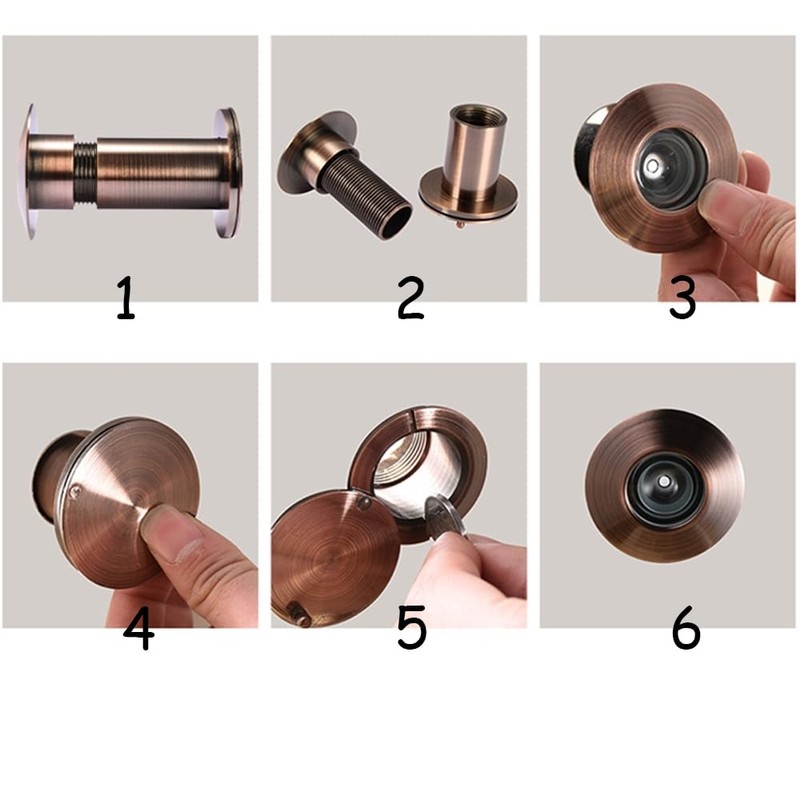 1

2

3

4

5

6