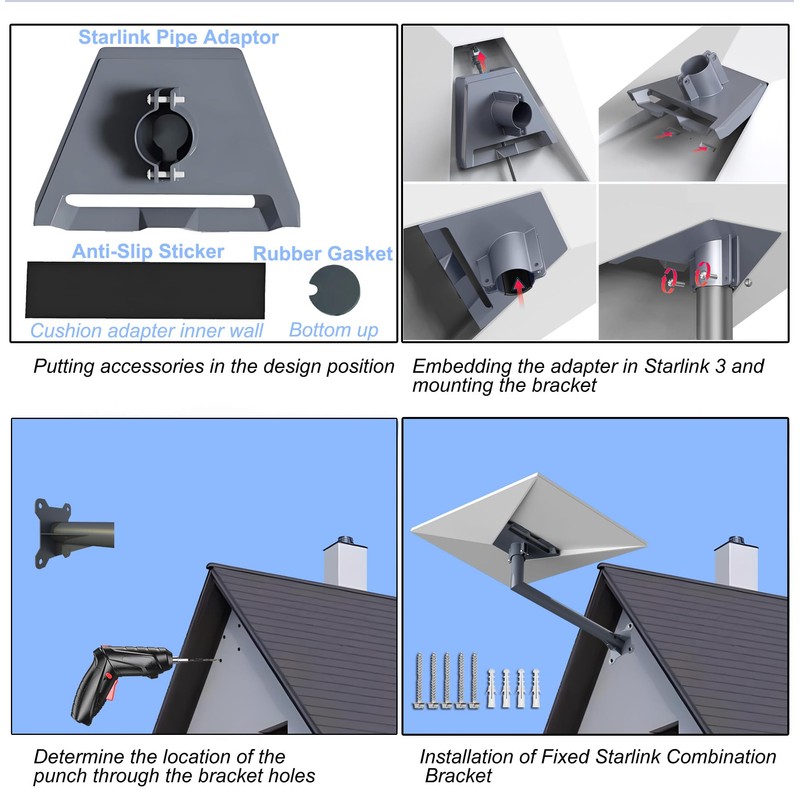 Starlink Pipe Adaptor

Anti-Slip Sticker

Rubber Gasket

Cushion adapter inner wall

Bottom up

Putting accessories in the design position

Embedding the adapter in Starlink 3 and mounting the bracket

Determine the location of the punch through the bracket holes

Installation of Fixed Starlink Combination Bracket