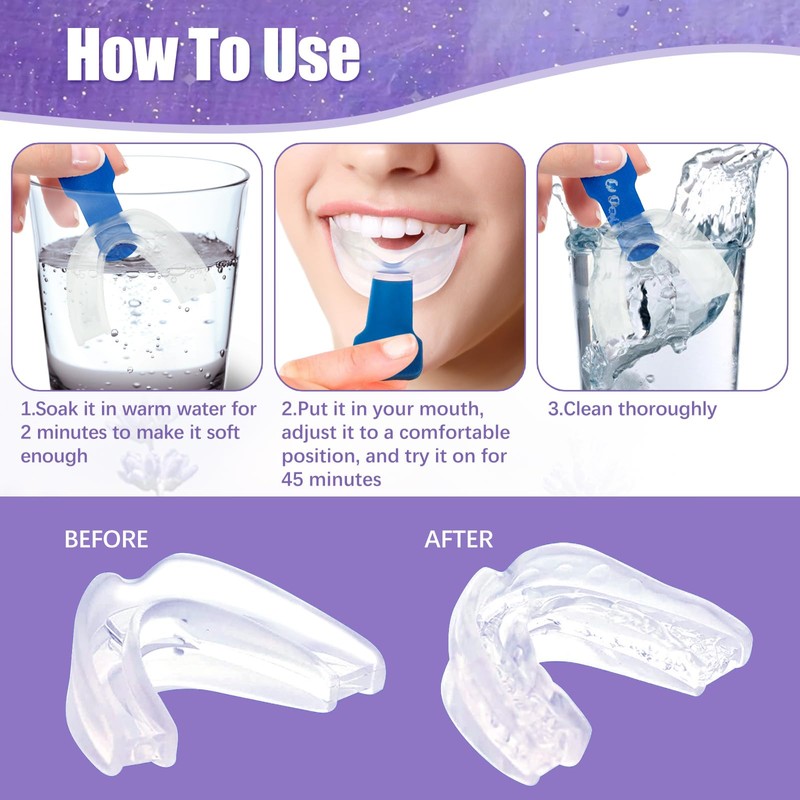 How To Use

1.Soak it in warm water for 2 minutes to make it soft enough

2.Put it in your mouth, adjust it to a comfortable position, and try it on for 45 minutes

3.Clean thoroughly

BEFORE

AFTER