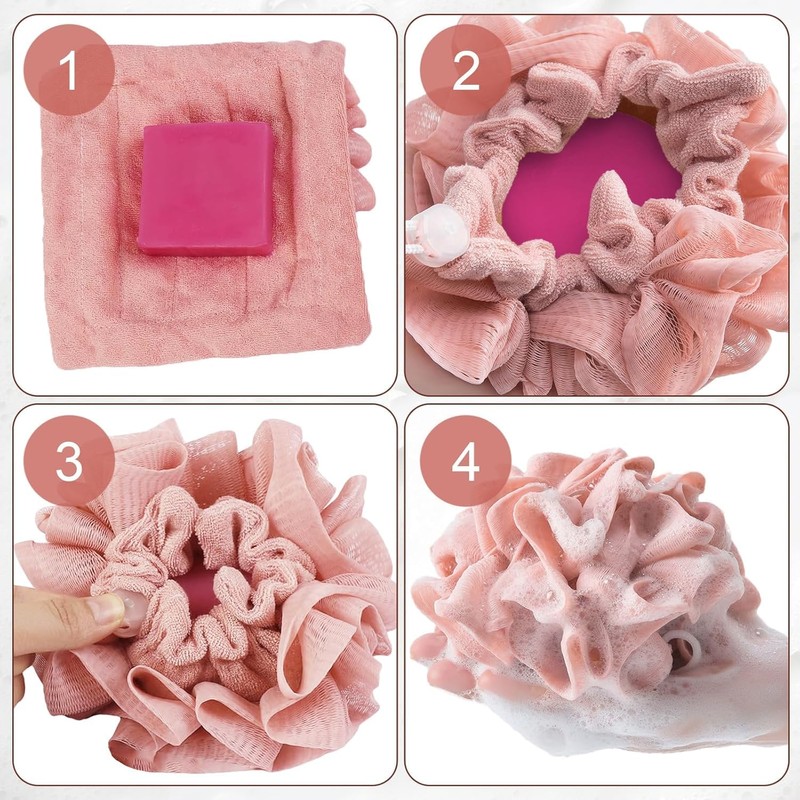 1

2

3

4