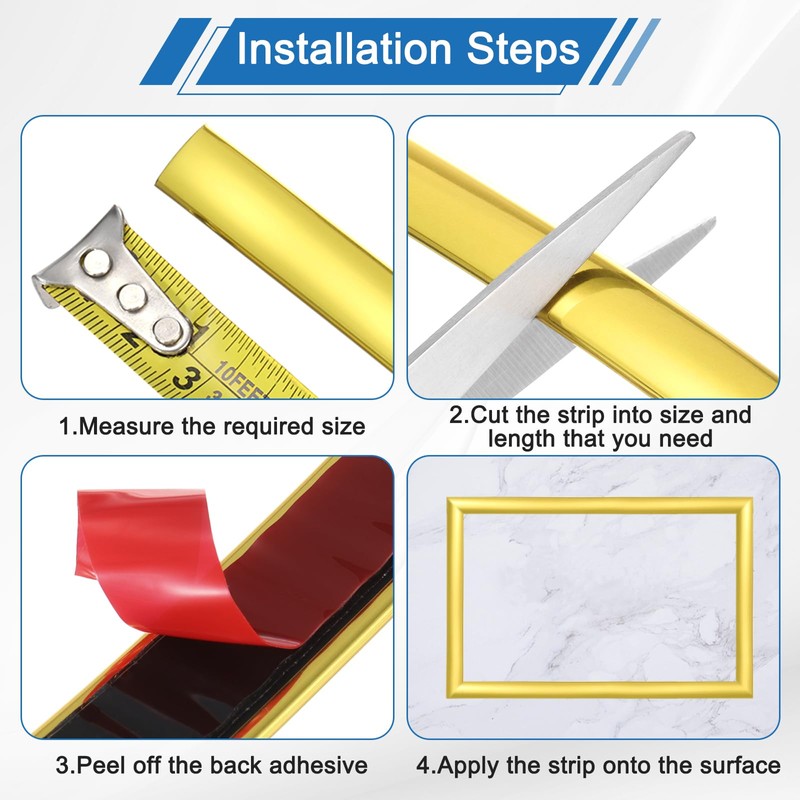 Installation Steps

2

3

10FEET

1.Measure the required size

2.Cut the strip into size and length that you need

3.Peel off the back adhesive

4.Apply the strip onto the surface