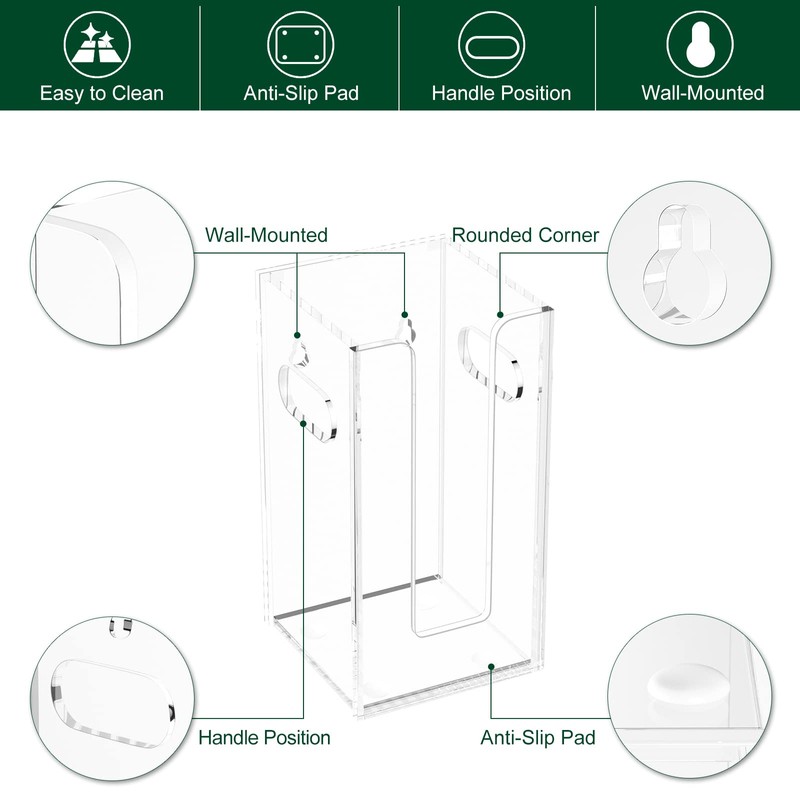 Easy to Clean
Anti-Slip Pad
Handle Position
Wall-Mounted

Wall-Mounted
Rounded Corner

Handle Position
Anti-Slip Pad