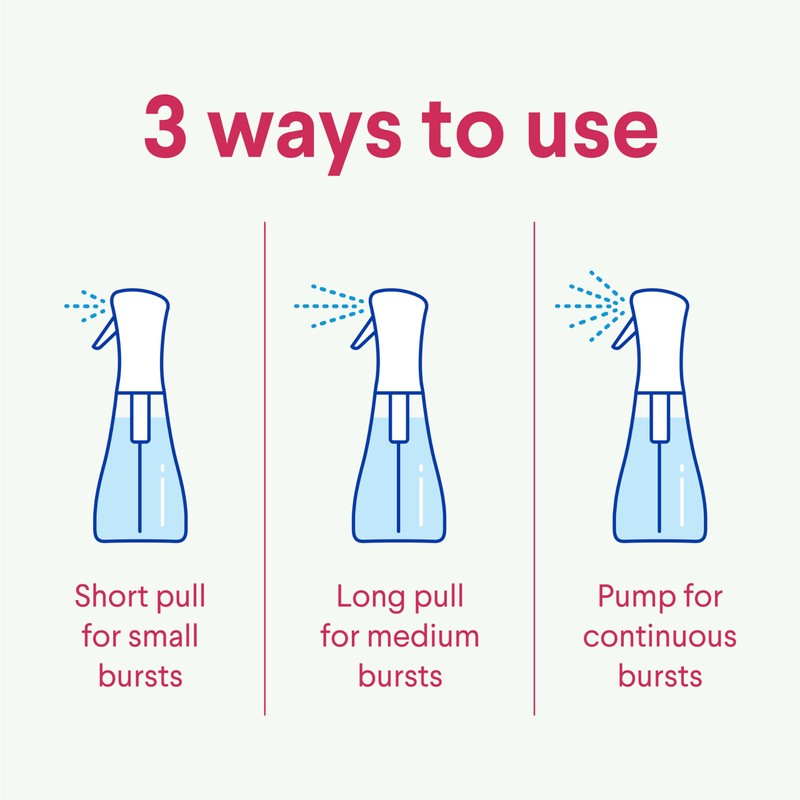 3 ways to use

Short pull for small bursts

Long pull for medium bursts

Pump for continuous bursts