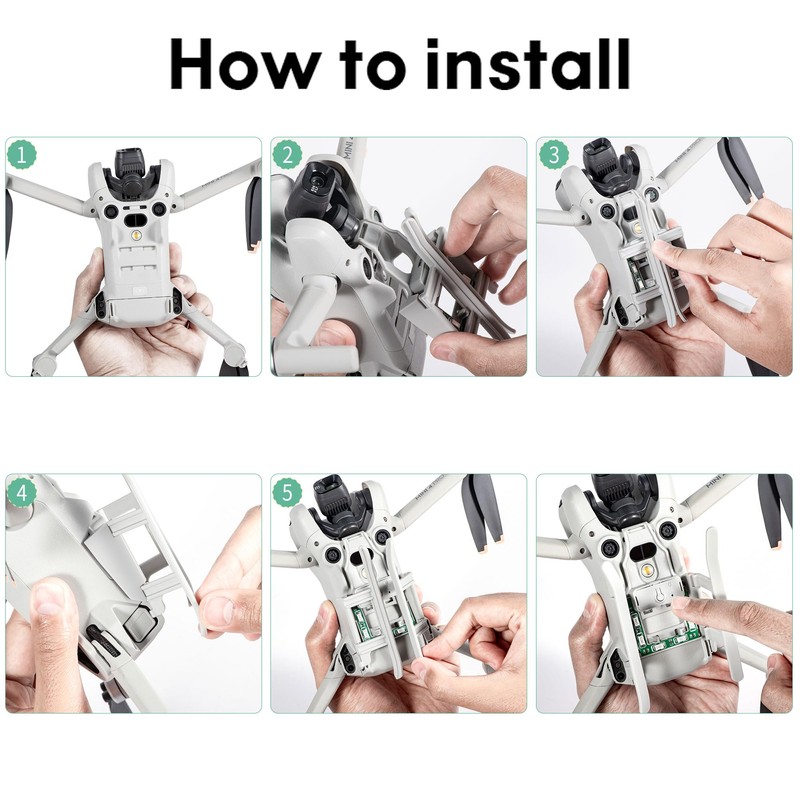 How to install

1

2

3

4

5