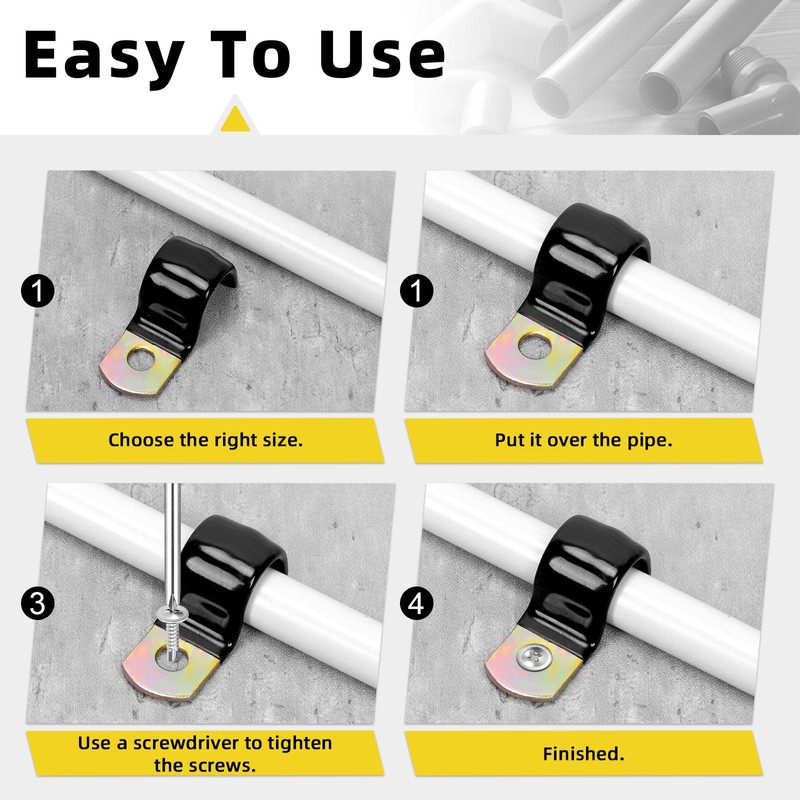 Easy To Use

1

Choose the right size.

1

Put it over the pipe.

3

Use a screwdriver to tighten the screws.

4

Finished.