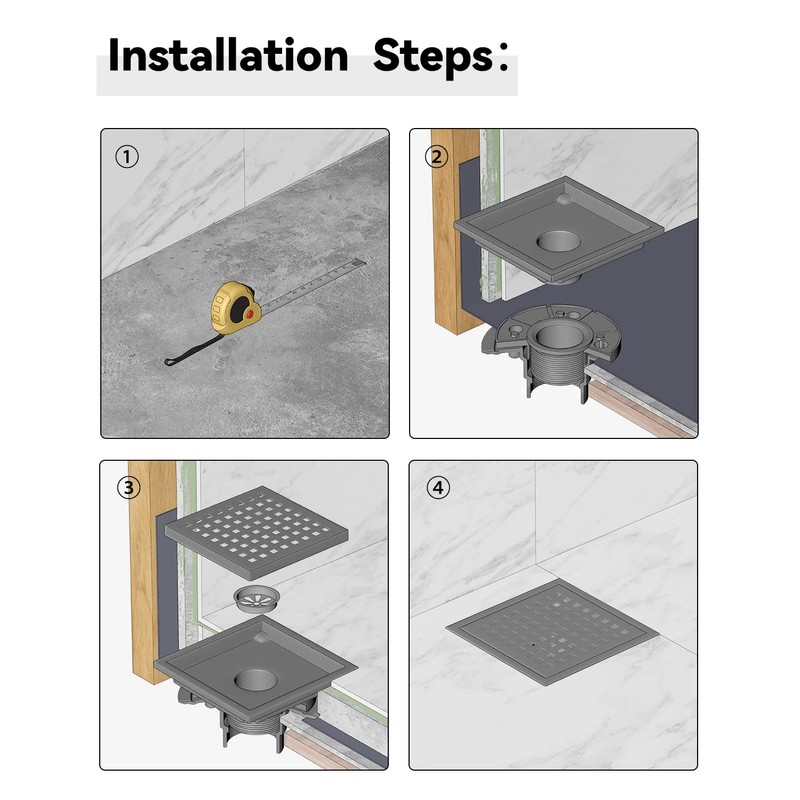 Installation Steps:

①

②

③

④