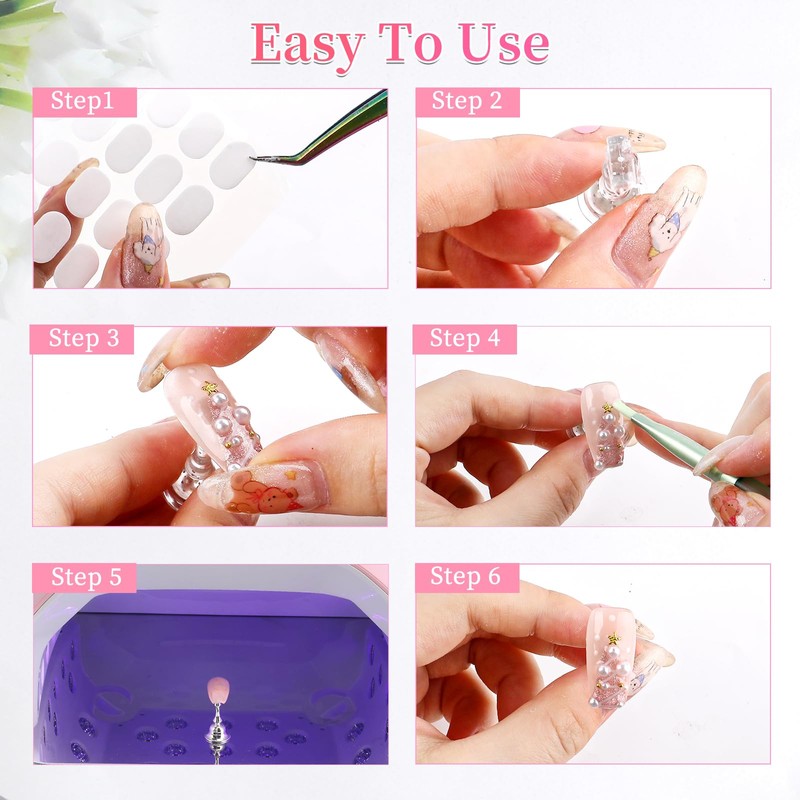 Easy To Use

Step1

Step 2

Step 3

Step 4

Step 5

Step 6