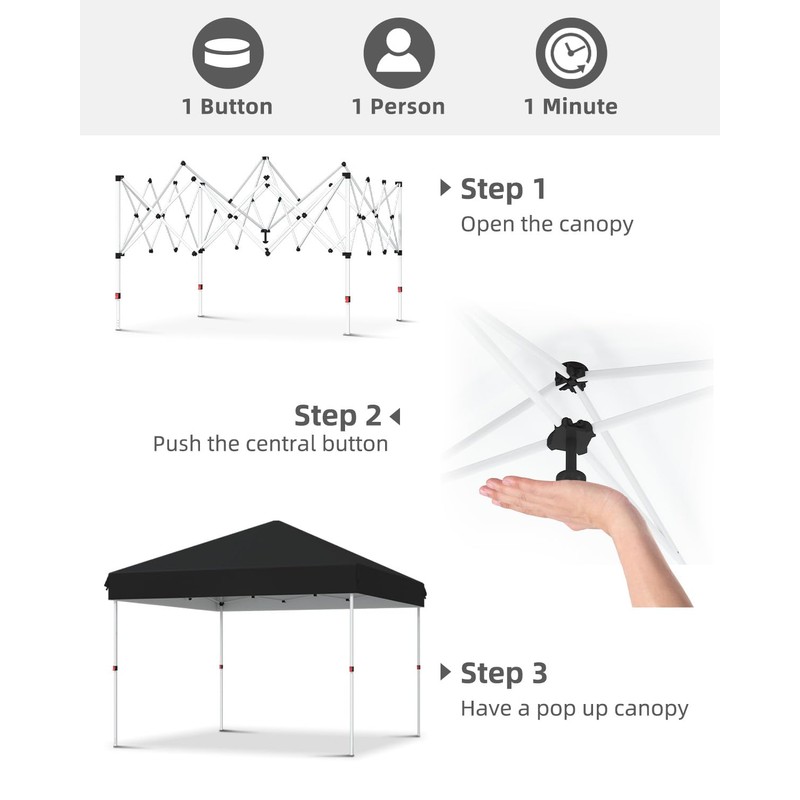 1 Button
1 Person
1 Minute

Step 1
Open the canopy

Step 2
Push the central button

Step 3
Have a pop up canopy