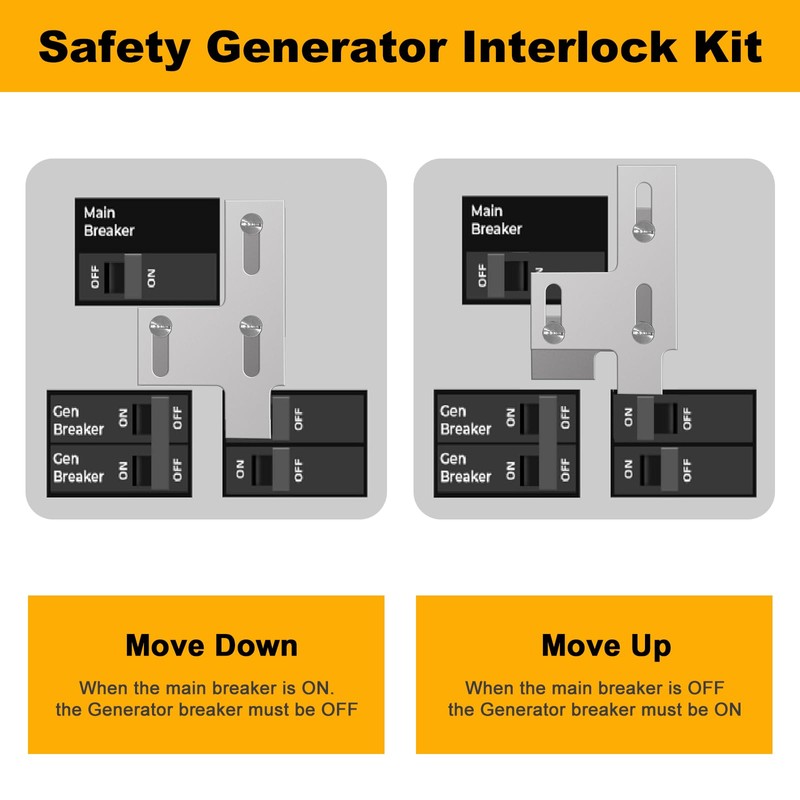 Safety Generator Interlock Kit

Main Breaker
OFF ON

Gen Breaker ON OFF
Gen Breaker ON OFF

OFF
ON OFF

Main Breaker
OFF

Gen Breaker ON OFF
Gen Breaker ON OFF

ON OFF
ON OFF

Move Down
When the main breaker is ON. the Generator breaker must be OFF

Move Up
When the main breaker is OFF the Generator breaker must be ON