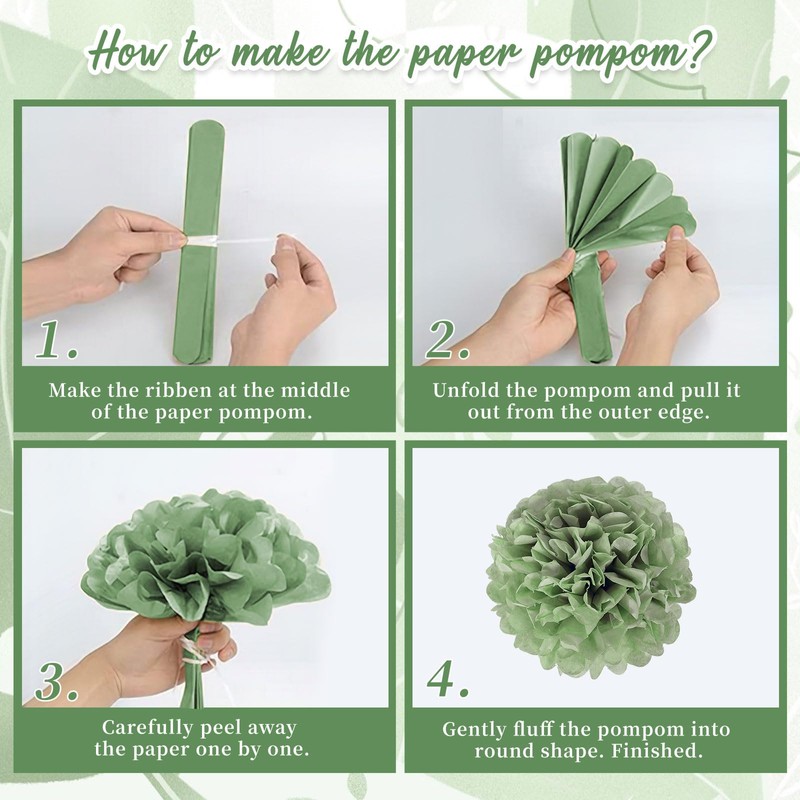 How to make the paper pompom?

1.

Make the ribben at the middle of the paper pompom.

2.

Unfold the pompom and pull it out from the outer edge.

3.

Carefully peel away the paper one by one.

4.

Gently fluff the pompom into round shape. Finished.