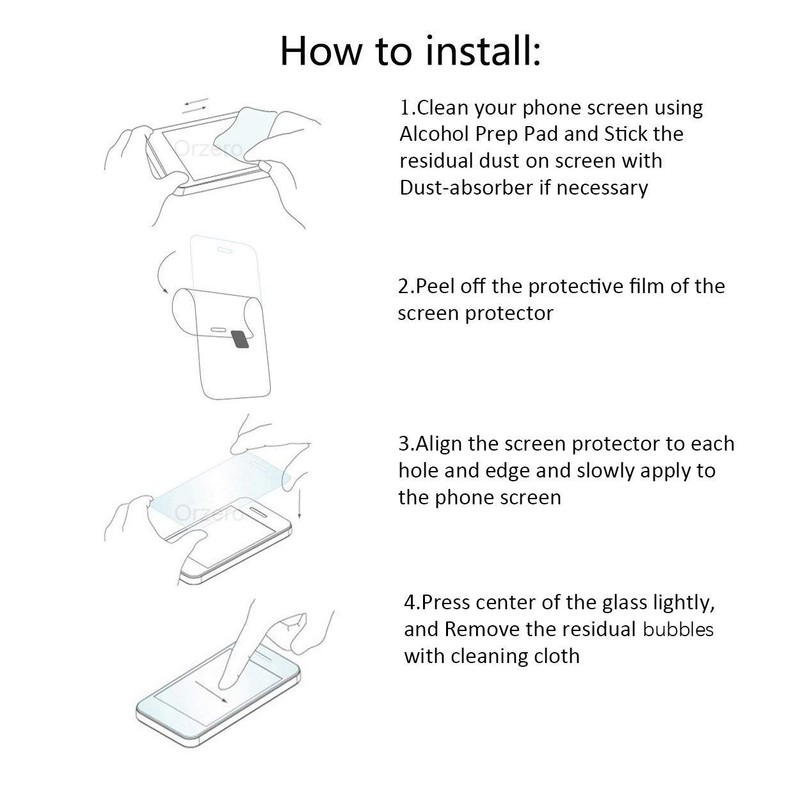 How to install:

Orzero

1.Clean your phone screen using Alcohol Prep Pad and Stick the residual dust on screen with Dust-absorber if necessary

2.Peel off the protective film of the screen protector

Orzero

3.Align the screen protector to each hole and edge and slowly apply to the phone screen

4.Press center of the glass lightly, and Remove the residual bubbles with cleaning cloth