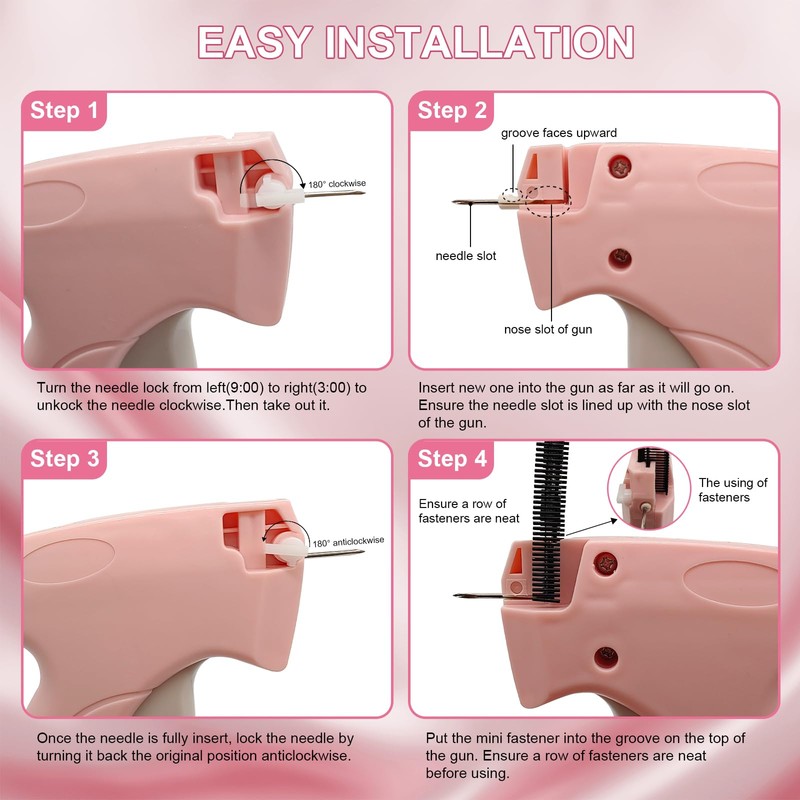 EASY INSTALLATION

Step 1

180° clockwise

Turn the needle lock from left(9:00) to right(3:00) to unkock the needle clockwise.Then take out it.

Step 2

groove faces upward

needle slot

nose slot of gun

Insert new one into the gun as far as it will go on. Ensure the needle slot is lined up with the nose slot of the gun.

Step 3

180° anticlockwise

Once the needle is fully insert, lock the needle by turning it back the original position anticlockwise.

Step 4

Ensure a row of fasteners are neat

The using of fasteners

Put the mini fastener into the groove on the top of the gun. Ensure a row of fasteners are neat before using.