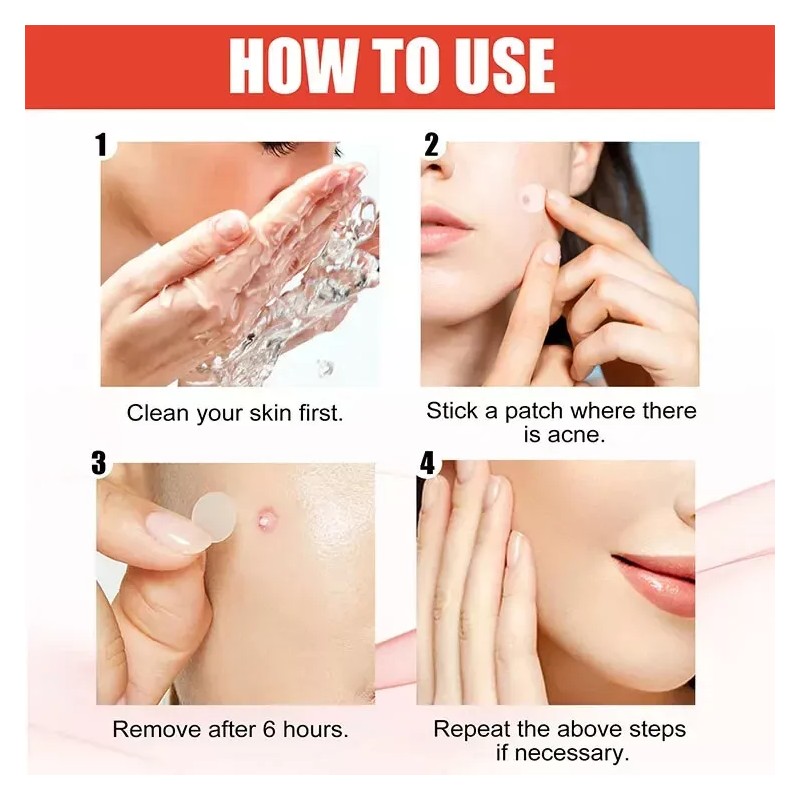 HOW TO USE

1

Clean your skin first.

2

Stick a patch where there is acne.

3

Remove after 6 hours.

4

Repeat the above steps if necessary.