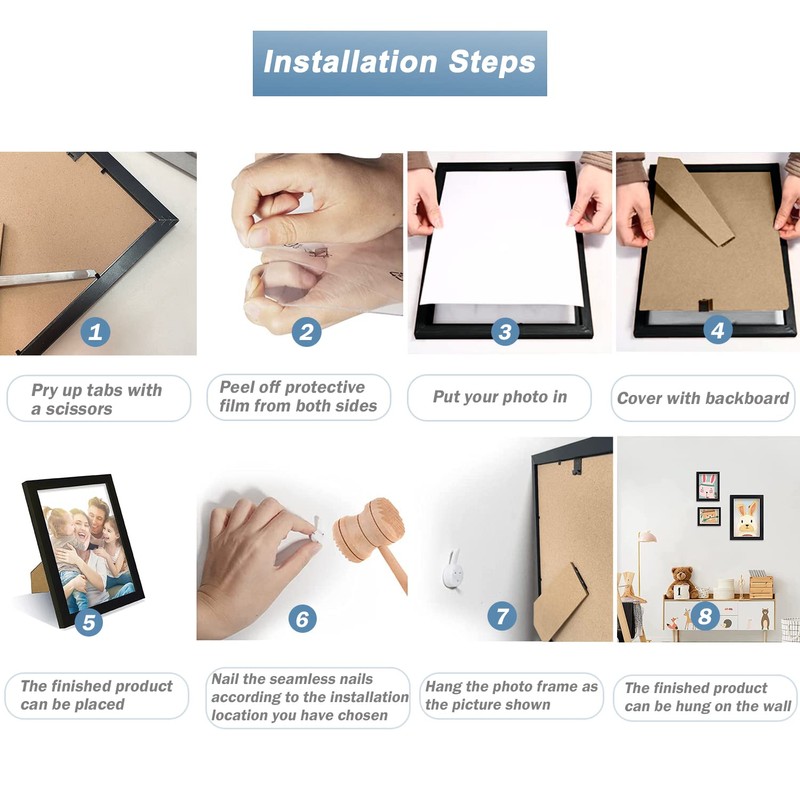 Installation Steps

1

Pry up tabs with a scissors

2

Peel off protective film from both sides

3

Put your photo in

4

Cover with backboard

5

The finished product can be placed

6

Nail the seamless nails according to the installation location you have chosen

7

Hang the photo frame as the picture shown

8

The finished product can be hung on the wall