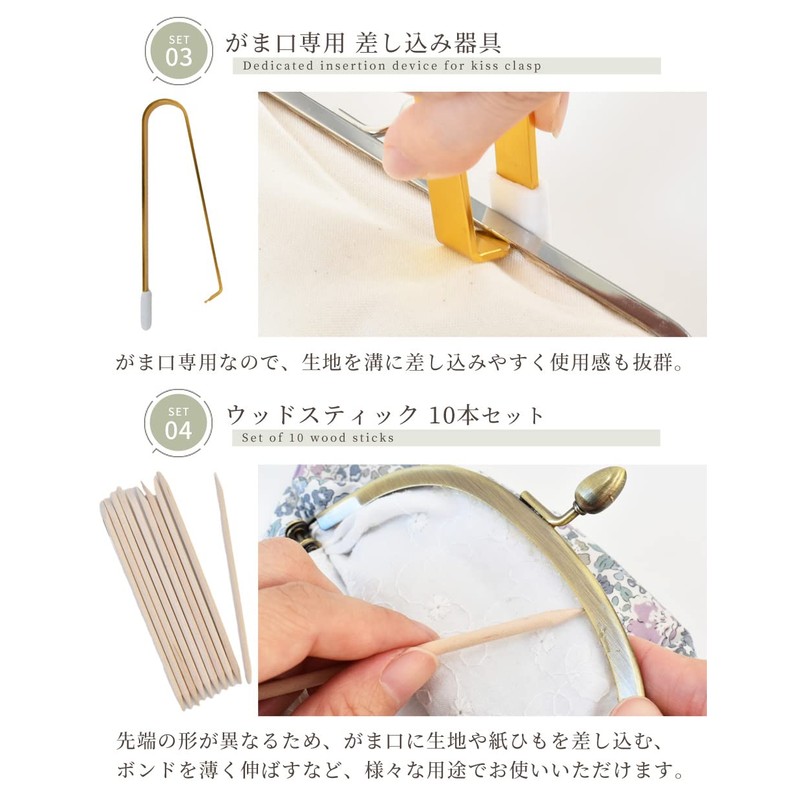 SET 03
がま口専用 差し込み器具
Dedicated insertion device for kiss clasp

がま口専用なので、生地を溝に差し込みやすく使用感も抜群。

SET 04
ウッドスティック 10本セット
Set of 10 wood sticks

先端の形が異なるため、がま口に生地や紙ひもを差し込む、ボンドを薄く伸ばすなど、様々な用途でお使いいただけます。