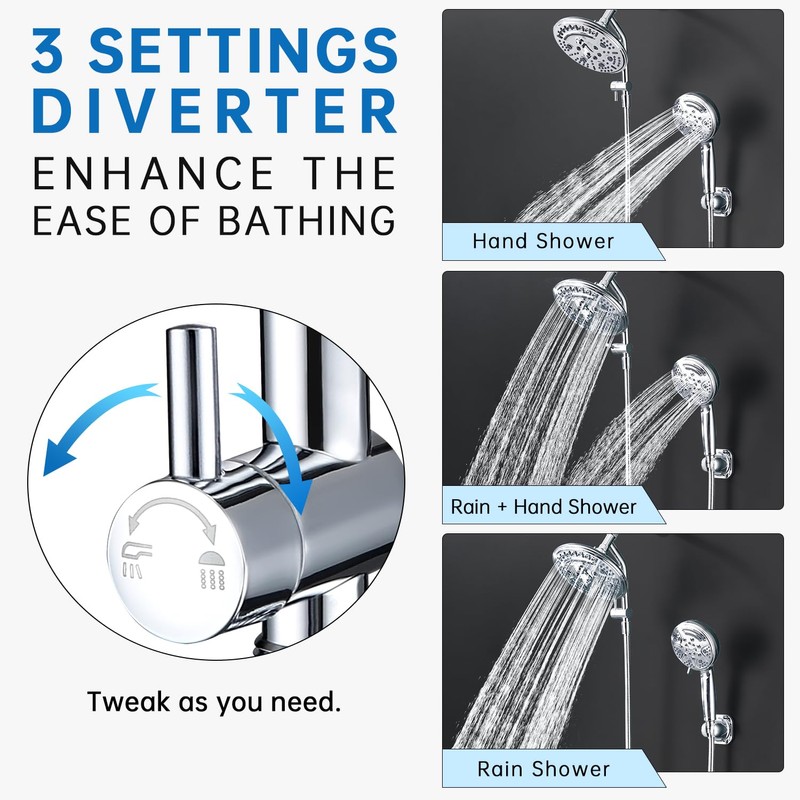 3 SETTINGS DIVERTER
ENHANCE THE EASE OF BATHING

Tweak as you need.

Hand Shower

Rain + Hand Shower

Rain Shower