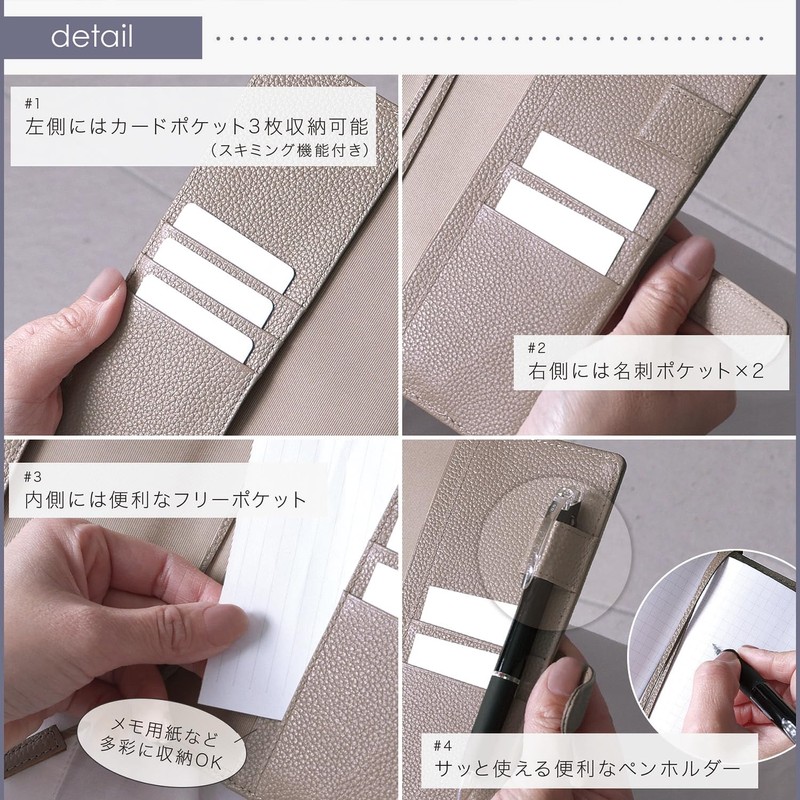 detail

#1
左側にはカードポケット3枚収納可能
(スキミング機能付き)

#2
右側には名刺ポケット×2

#3
内側には便利なフリーポケット

メモ用紙など
多彩に収納OK

#4
サッと使える便利なペンホルダー