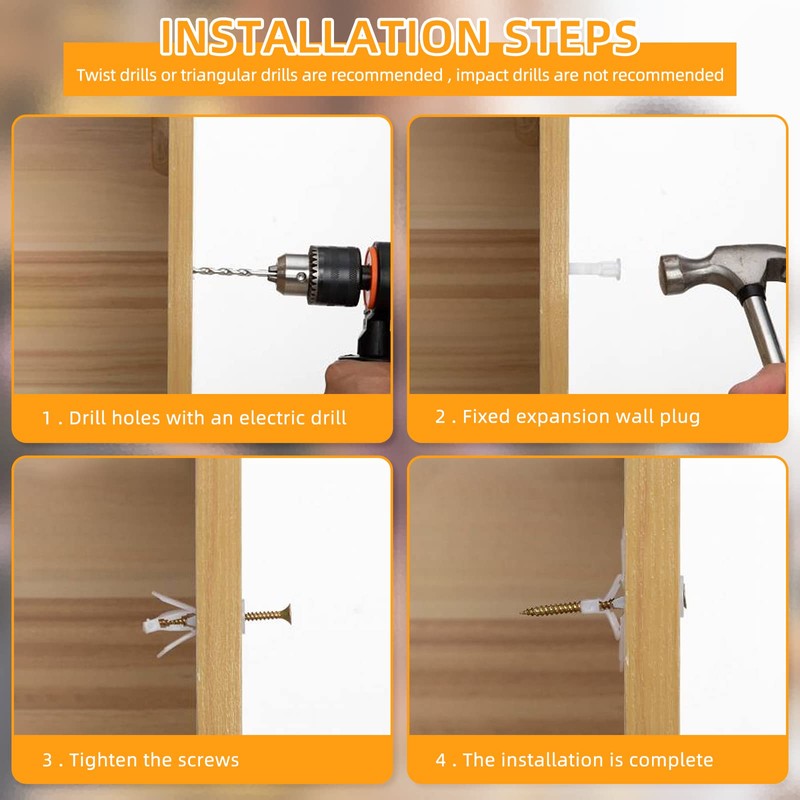 INSTALLATION STEPS
Twist drills or triangular drills are recommended , impact drills are not recommended

1 . Drill holes with an electric drill

2 . Fixed expansion wall plug

3 . Tighten the screws

4 . The installation is complete