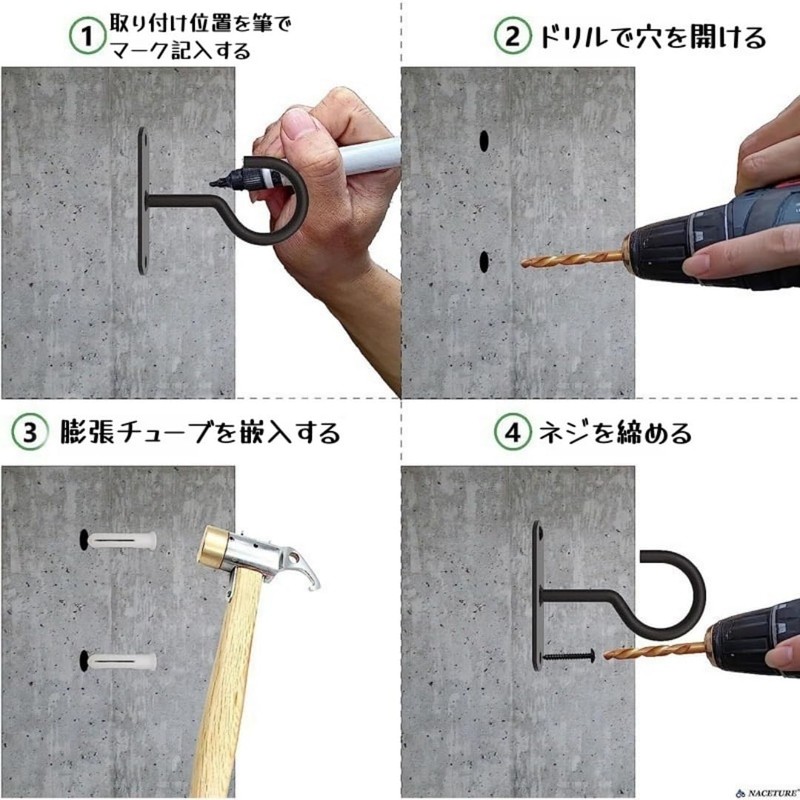 1 取り付け位置を筆でマーク記入する

2 ドリルで穴を開ける

3 膨張チューブを嵌入する

4 ネジを締める

NACETURE