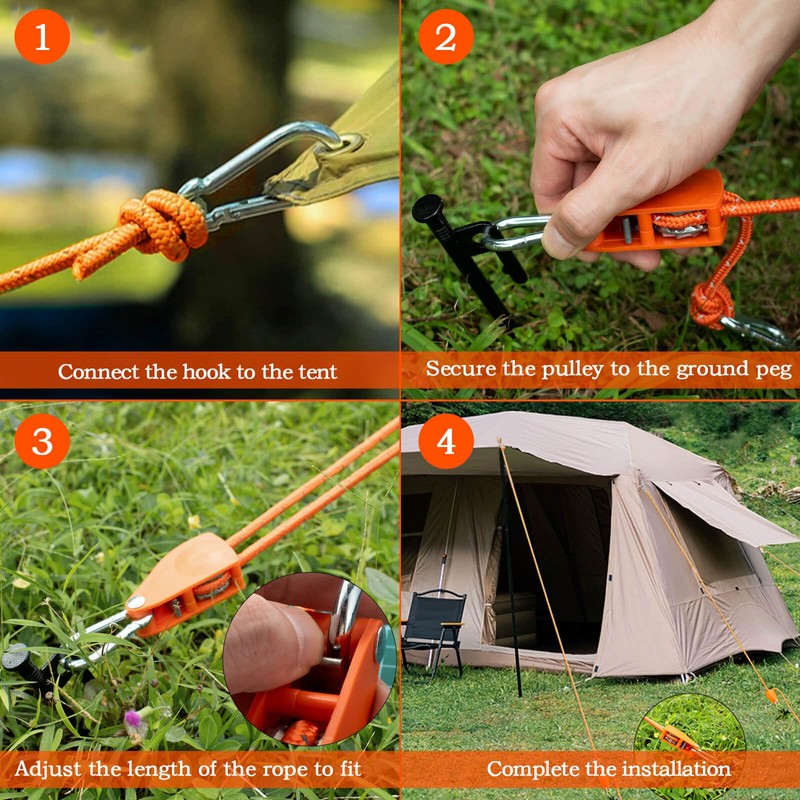 1
Connect the hook to the tent

2
Secure the pulley to the ground peg

3
Adjust the length of the rope to fit

4
Complete the installation