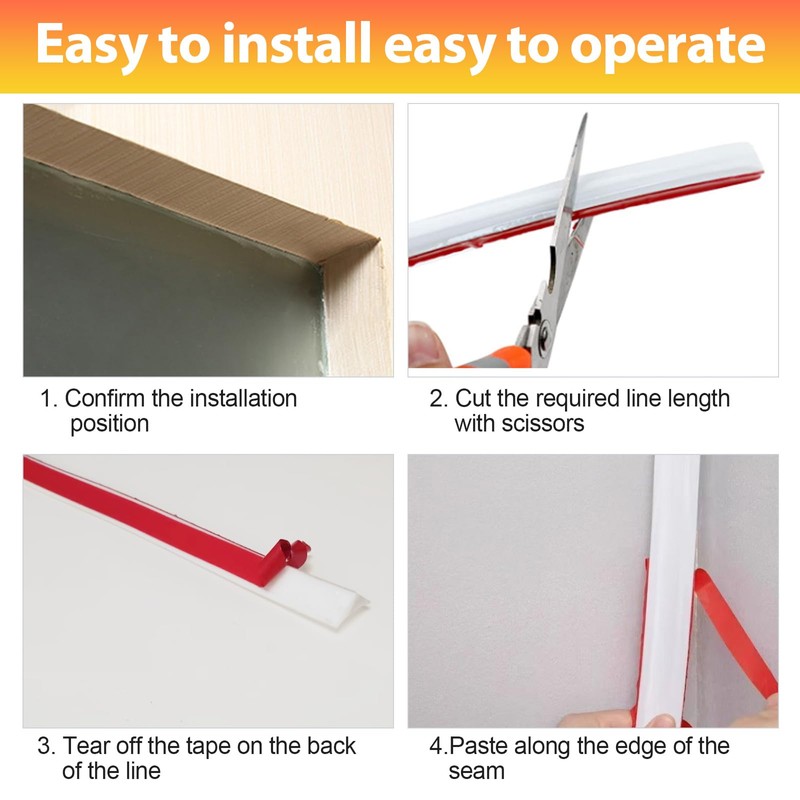 Easy to install easy to operate

1. Confirm the installation position

2. Cut the required line length with scissors

3. Tear off the tape on the back of the line

4.Paste along the edge of the seam