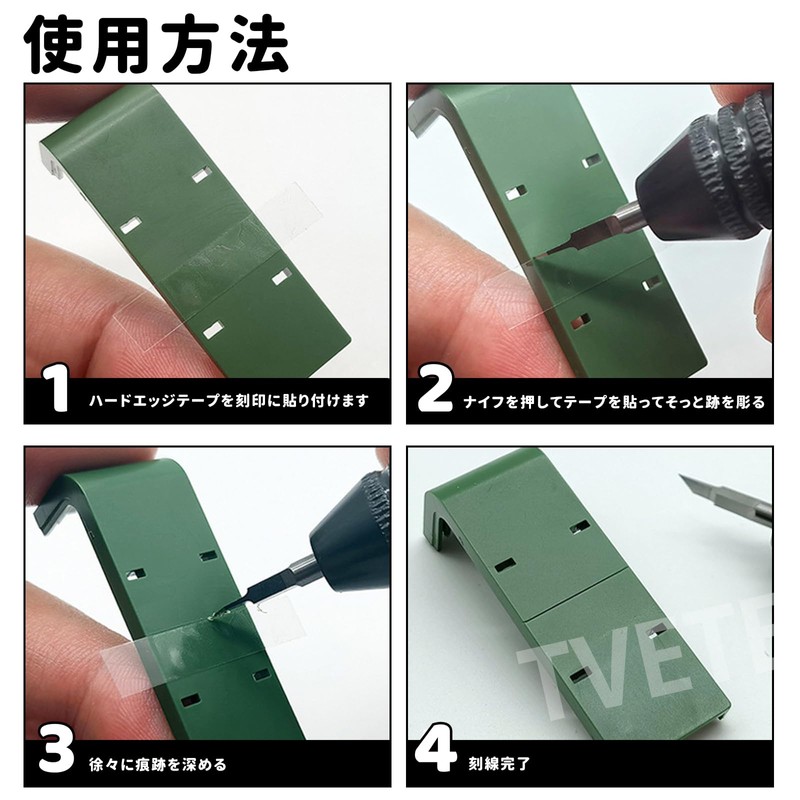 使用方法

1 ハードエッジテープを刻印に貼り付けます

2 ナイフを押してテープを貼ってそっと跡を彫る

3 徐々に痕跡を深める

4 刻線完了

TVETE