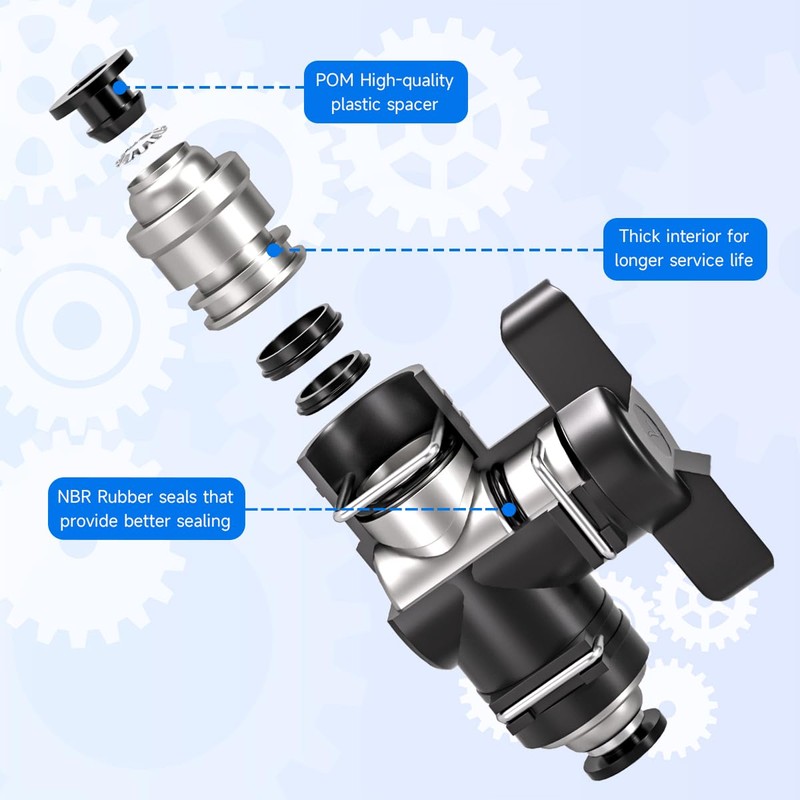 POM High-quality plastic spacer

Thick interior for longer service life

NBR Rubber seals that provide better sealing