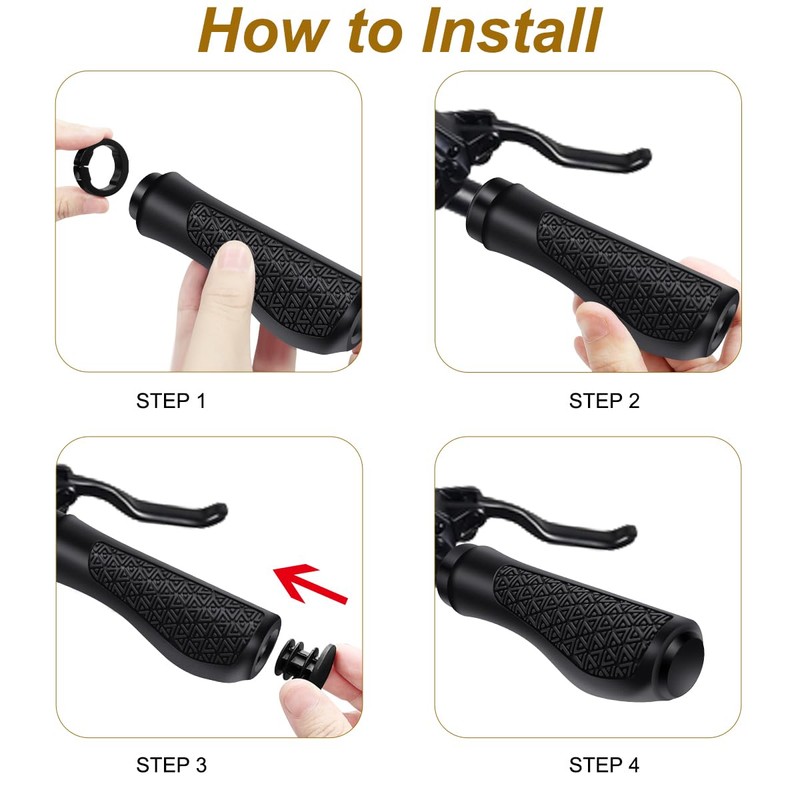 How to Install

STEP 1

STEP 2

STEP 3

STEP 4