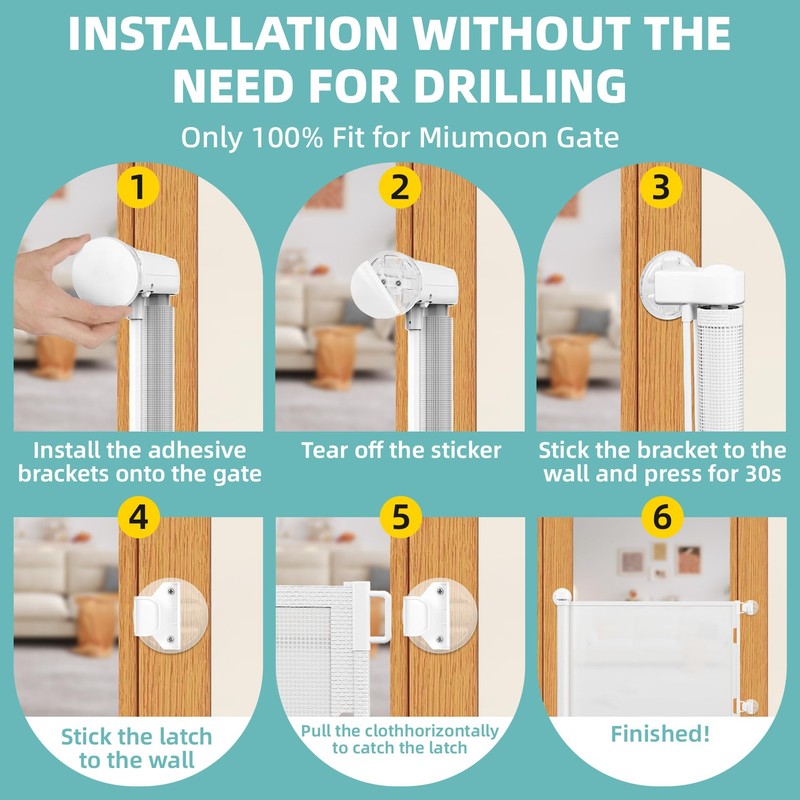 INSTALLATION WITHOUT THE NEED FOR DRILLING

Only 100% Fit for Miumoon Gate

1

Install the adhesive brackets onto the gate

2

Tear off the sticker

3

Stick the bracket to the wall and press for 30s

4

Stick the latch to the wall

5

Pull the clothhorizontally to catch the latch

6

Finished!