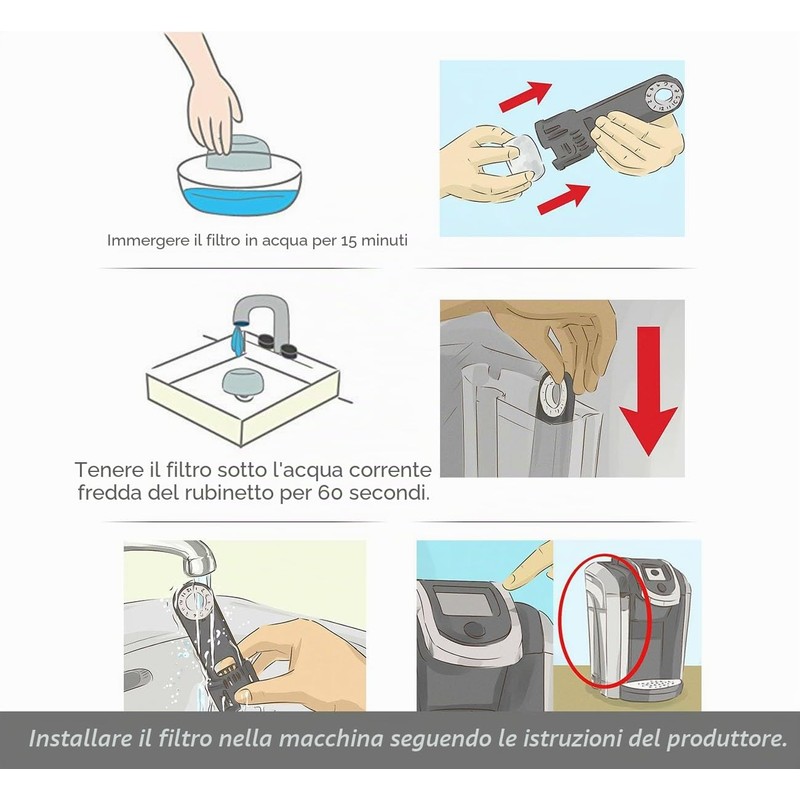 Immergere il filtro in acqua per 15 minuti

Tenere il filtro sotto l'acqua corrente fredda del rubinetto per 60 secondi.

Installare il filtro nella macchina seguendo le istruzioni del produttore.