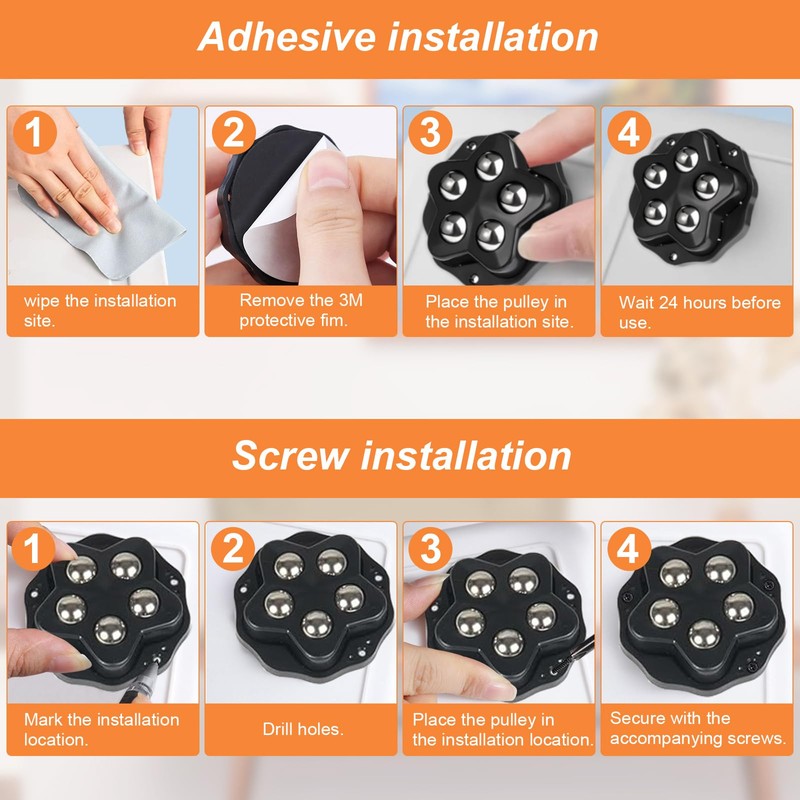 Adhesive installation

1
wipe the installation site.

2
Remove the 3M protective fim.

3
Place the pulley in the installation site.

4
Wait 24 hours before use.

Screw installation

1
Mark the installation location.

2
Drill holes.

3
Place the pulley in the installation location.

4
Secure with the accompanying screws.