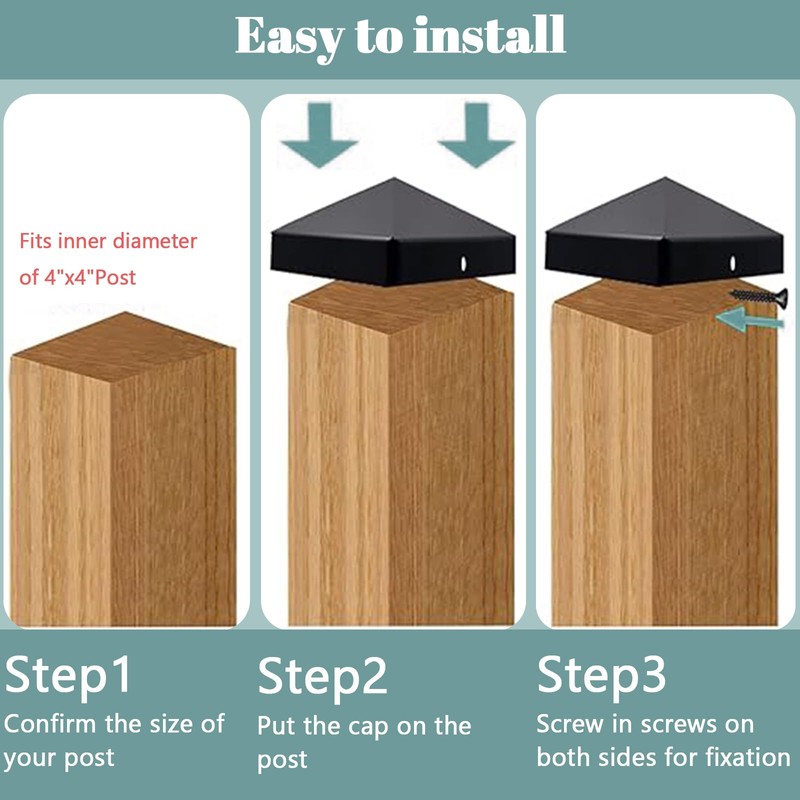 Easy to install

Fits inner diameter of 4"x4"Post

Step1
Confirm the size of your post

Step2
Put the cap on the post

Step3
Screw in screws on both sides for fixation