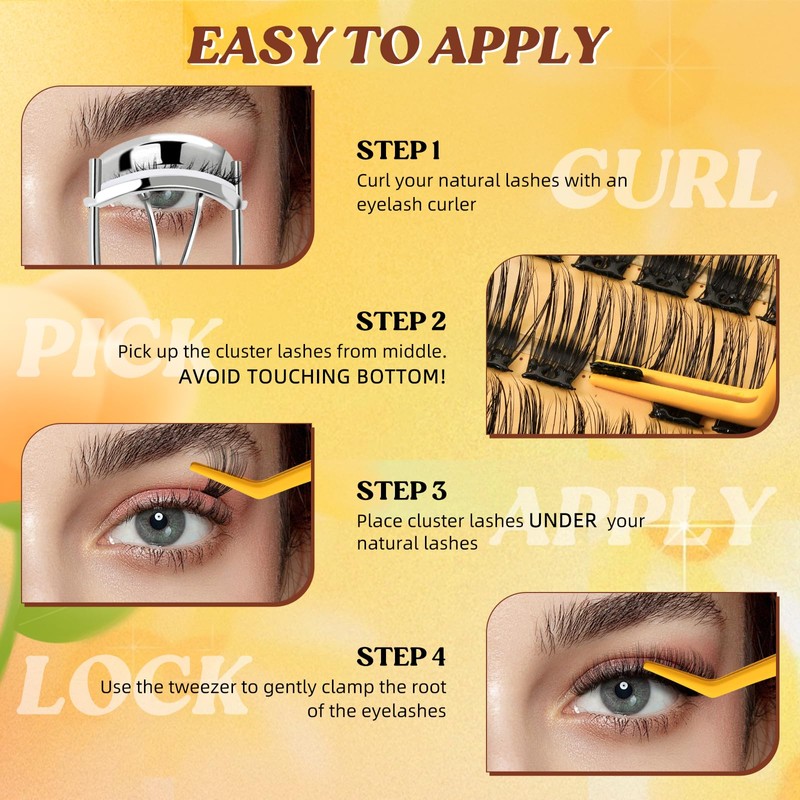 EASY TO APPLY

STEP 1
Curl your natural lashes with an eyelash curler

CURL

PICK

STEP 2
Pick up the cluster lashes from middle. AVOID TOUCHING BOTTOM!

STEP 3
Place cluster lashes UNDER your natural lashes

APPLY

LOCK

STEP 4
Use the tweezer to gently clamp the root of the eyelashes