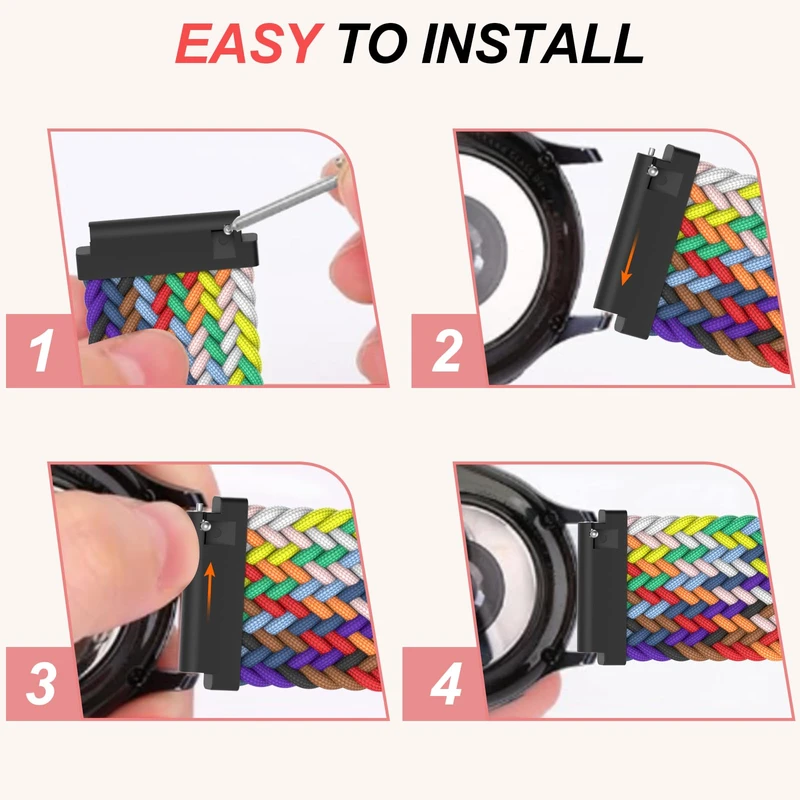 EASY TO INSTALL

1

2

3

4