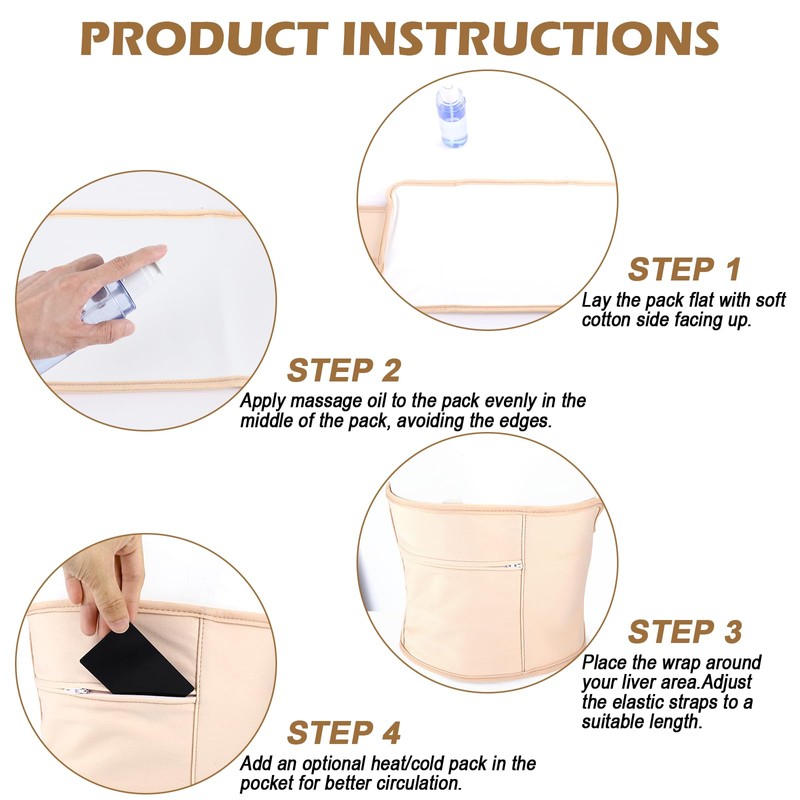 PRODUCT INSTRUCTIONS

STEP 1
Lay the pack flat with soft cotton side facing up.

STEP 2
Apply massage oil to the pack evenly in the middle of the pack, avoiding the edges.

STEP 3
Place the wrap around your liver area.Adjust the elastic straps to a suitable length.

STEP 4
Add an optional heat/cold pack in the pocket for better circulation.