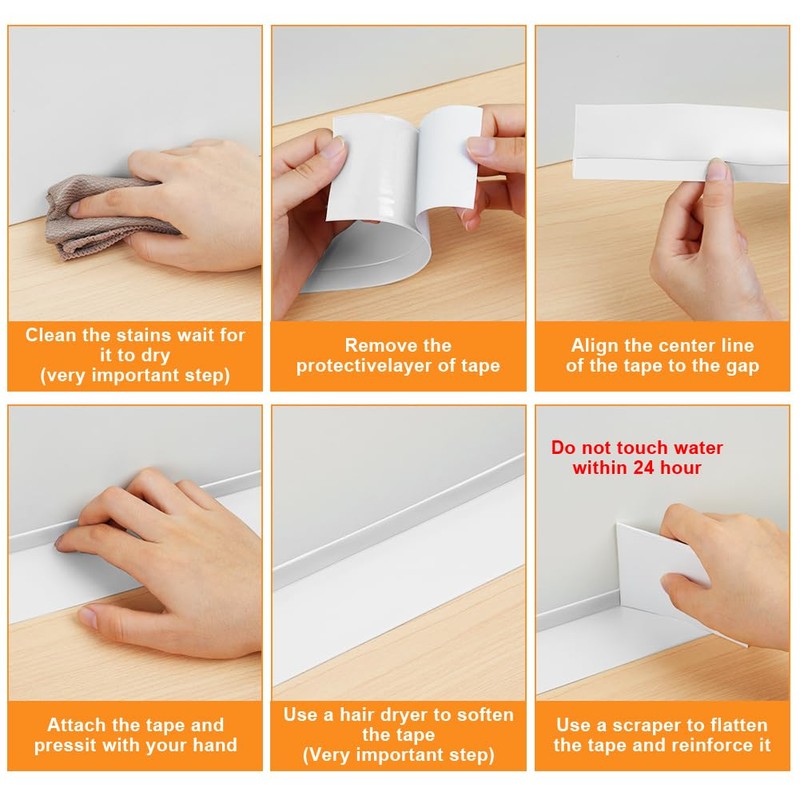 Clean the stains wait for it to dry (very important step)

Remove the protectivelayer of tape

Align the center line of the tape to the gap

Attach the tape and pressit with your hand

Use a hair dryer to soften the tape (Very important step)

Do not touch water within 24 hour

Use a scraper to flatten the tape and reinforce it