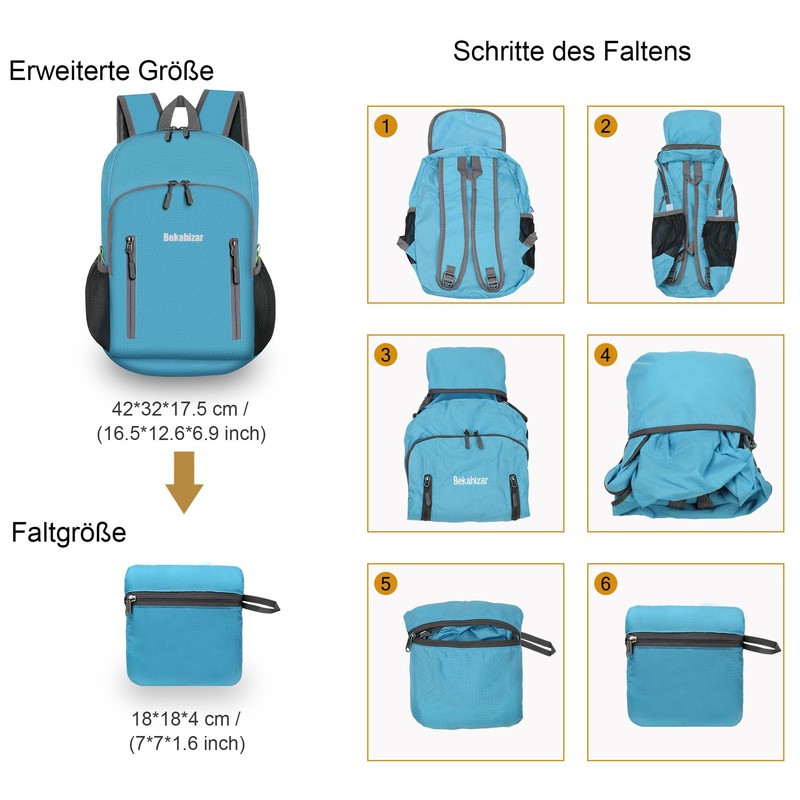 Erweiterte Größe

Bekahizar

42*32*17.5 cm /
(16.5*12.6*6.9 inch)

Faltgröße

18*18*4 cm /
(7*7*1.6 inch)

Schritte des Faltens

1

2

3

Bekahizar

4

5

6